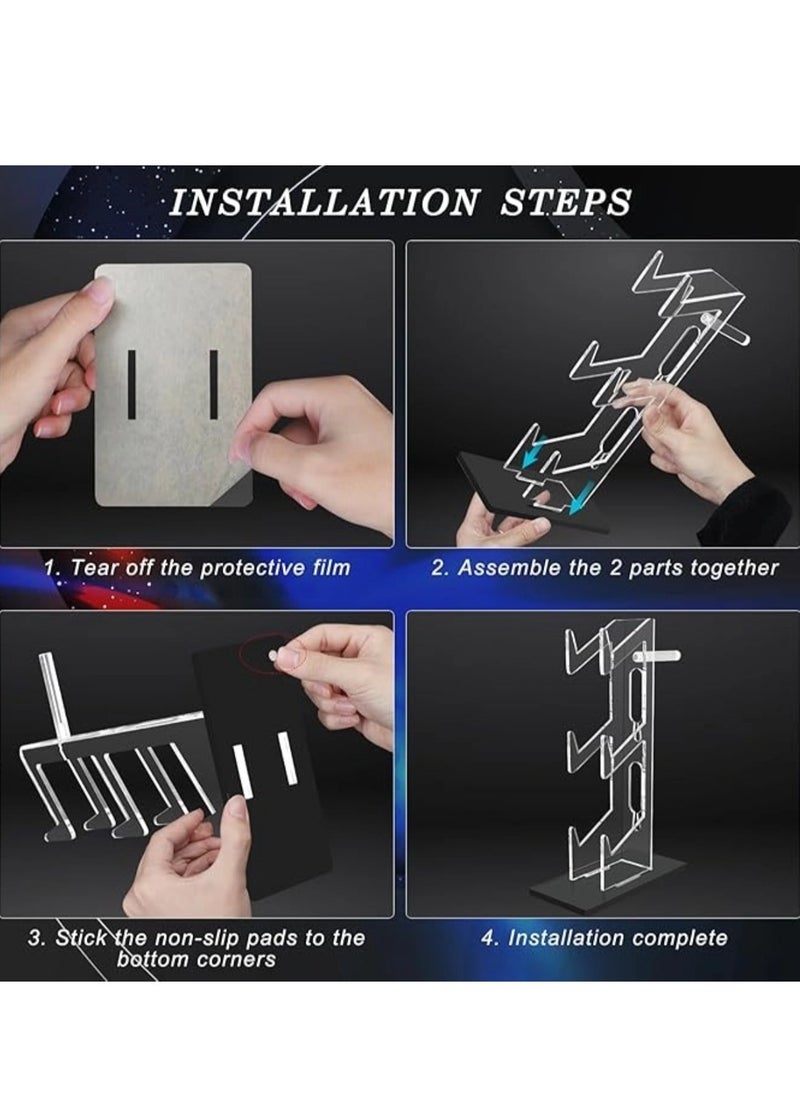 INSTALLATION STEPS

1. Tear off the protective film

2. Assemble the 2 parts together

3. Stick the non-slip pads to the bottom corners

4. Installation complete