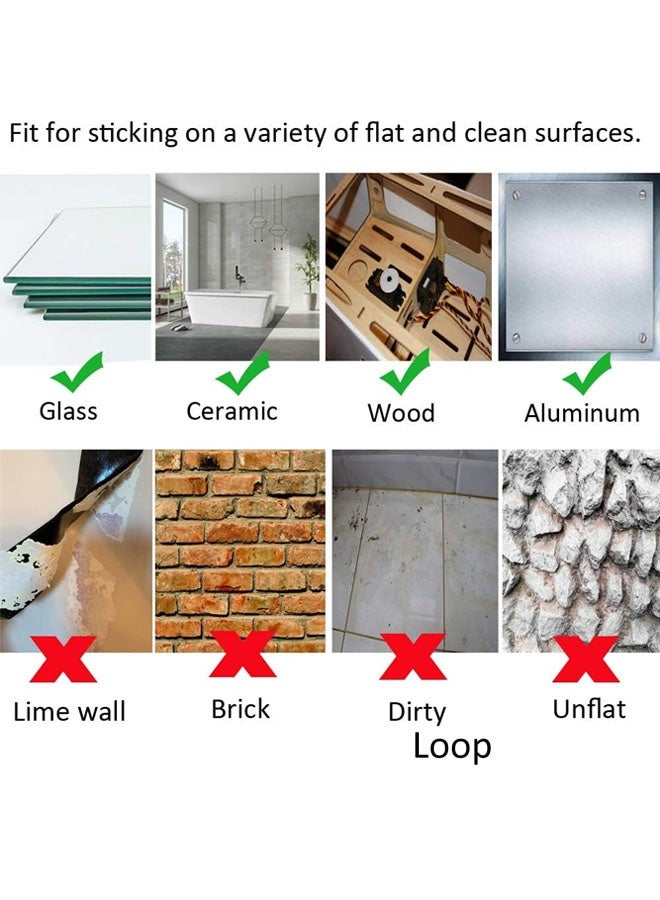 Fit for sticking on a variety of flat and clean surfaces.

Glass

Ceramic

Wood

Aluminum

Lime wall

Brick

Dirty

Unflat

Loop