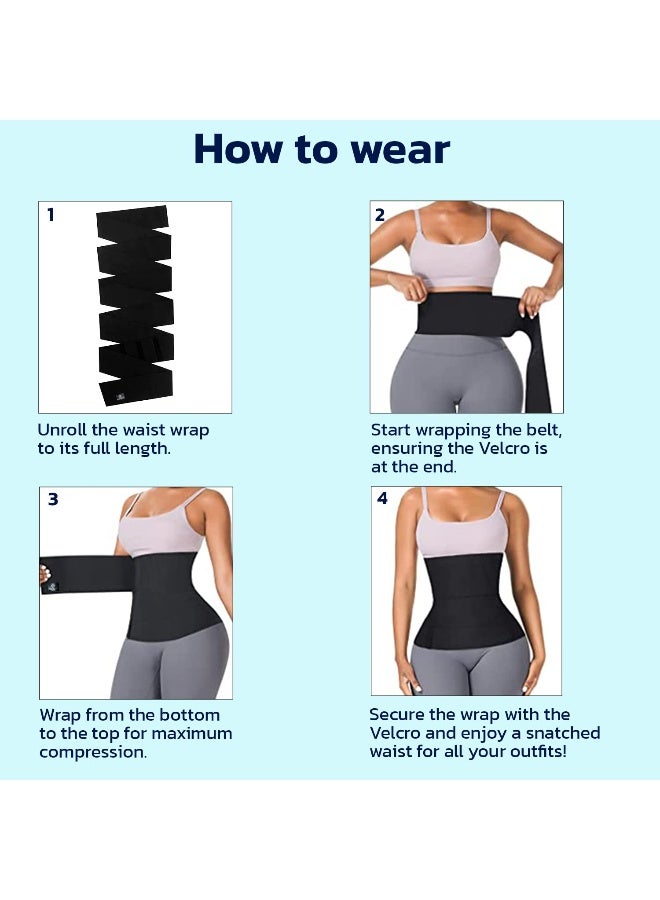 How to wear

1

Unroll the waist wrap to its full length.

2

Start wrapping the belt, ensuring the Velcro is at the end.

3

Wrap from the bottom to the top for maximum compression.

4

Secure the wrap with the Velcro and enjoy a snatched waist for all your outfits!