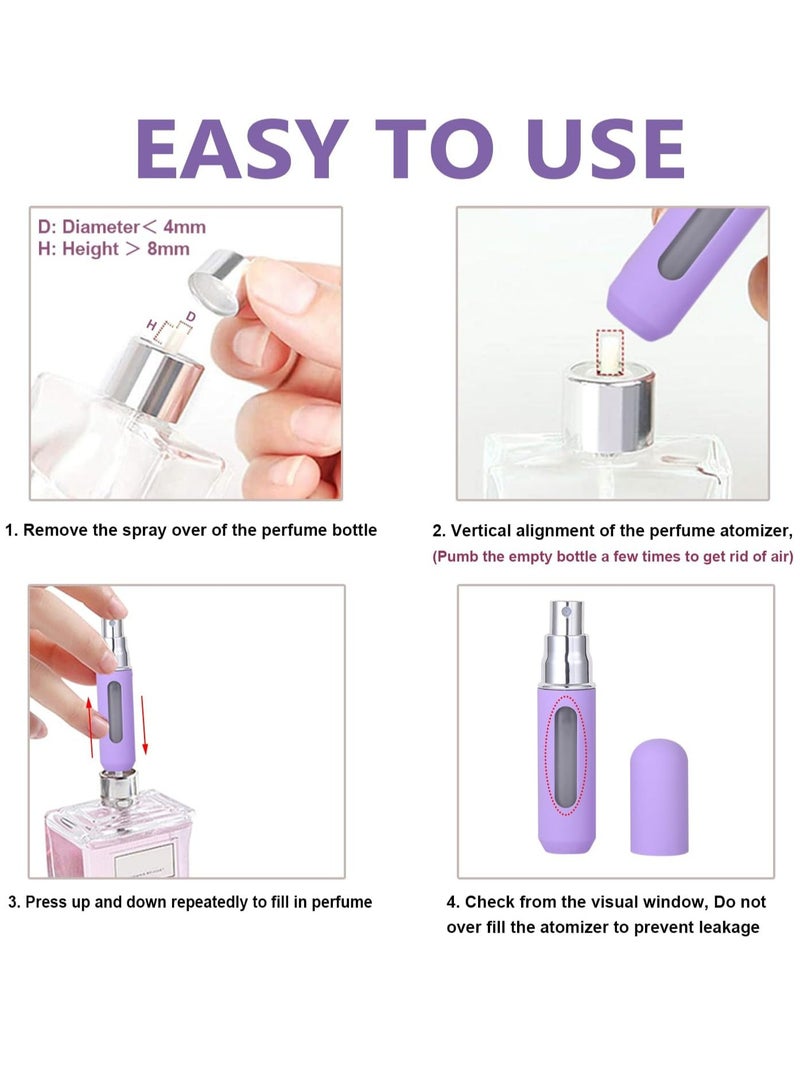 EASY TO USE

D: Diameter< 4mm
H: Height > 8mm

H
D

1. Remove the spray over of the perfume bottle

2. Vertical alignment of the perfume atomizer,
(Pumb the empty bottle a few times to get rid of air)

3. Press up and down repeatedly to fill in perfume

4. Check from the visual window, Do not over fill the atomizer to prevent leakage