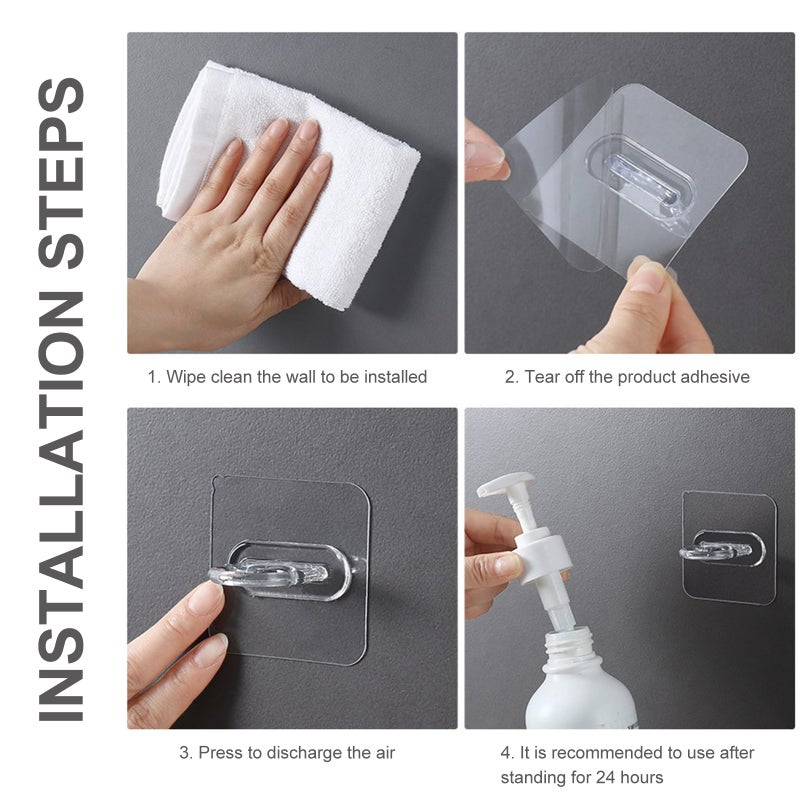 INSTALLATION STEPS

1. Wipe clean the wall to be installed

2. Tear off the product adhesive

3. Press to discharge the air

4. It is recommended to use after standing for 24 hours