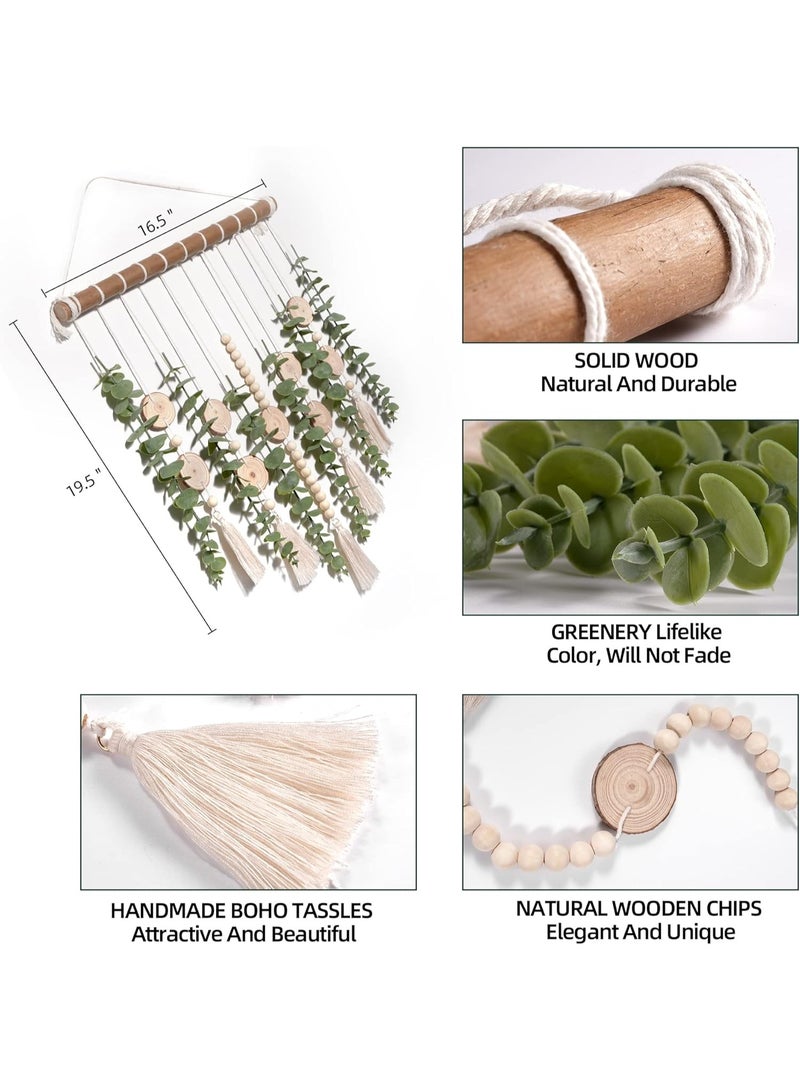 16.5 "

19.5 "

SOLID WOOD
Natural And Durable

GREENERY Lifelike
Color, Will Not Fade

HANDMADE BOHO TASSLES
Attractive And Beautiful

NATURAL WOODEN CHIPS
Elegant And Unique