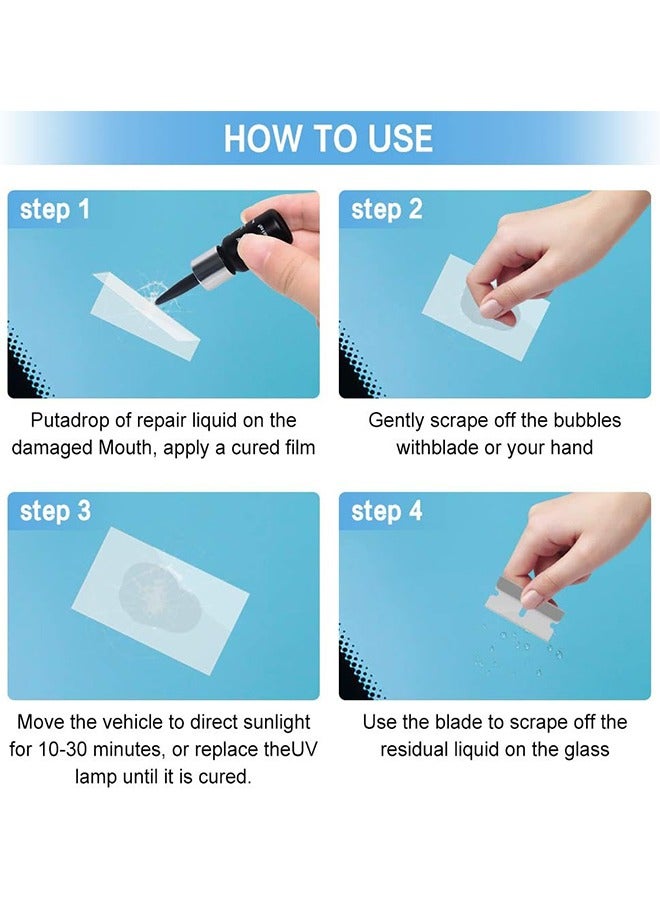 HOW TO USE

step 1

Putadrop of repair liquid on the damaged Mouth, apply a cured film

step 2

Gently scrape off the bubbles withblade or your hand

step 3

Move the vehicle to direct sunlight for 10-30 minutes, or replace theUV lamp until it is cured.

step 4

Use the blade to scrape off the residual liquid on the glass