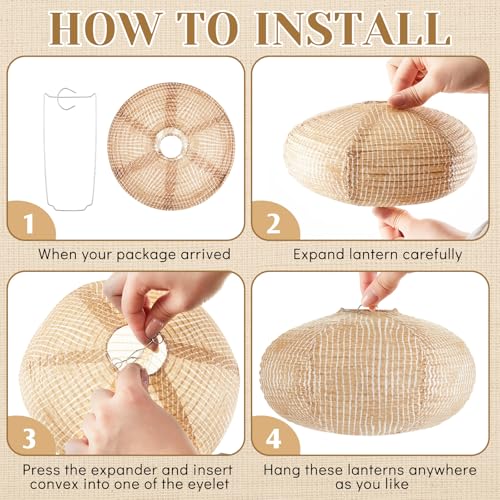 HOW TO INSTALL

1

When your package arrived

2

Expand lantern carefully

3

Press the expander and insert convex into one of the eyelet

4

Hang these lanterns anywhere as you like