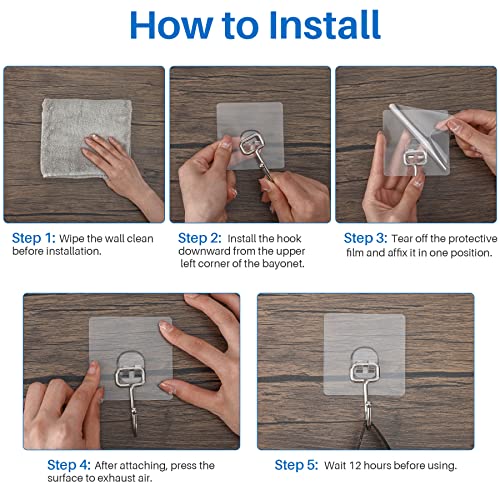 How to Install

Step 1: Wipe the wall clean before installation.

Step 2: Install the hook downward from the upper left corner of the bayonet.

Step 3: Tear off the protective film and affix it in one position.

Step 4: After attaching, press the surface to exhaust air.

Step 5: Wait 12 hours before using.