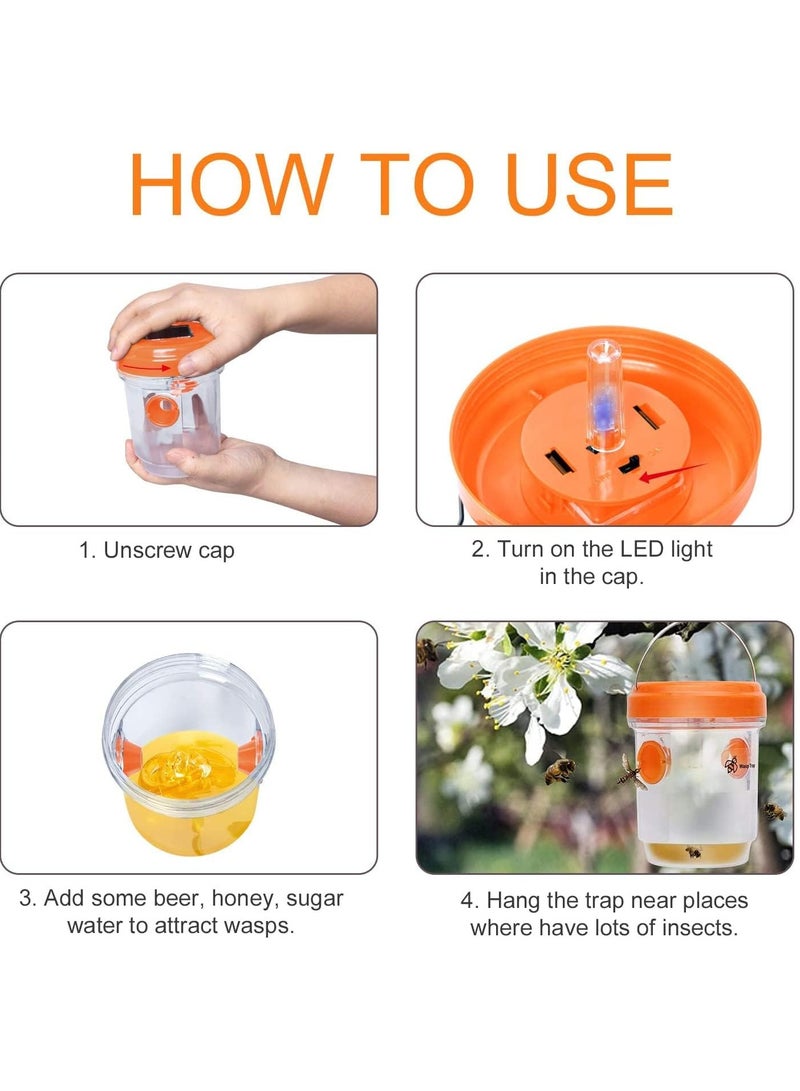 HOW TO USE

1. Unscrew cap

2. Turn on the LED light in the cap.

3. Add some beer, honey, sugar water to attract wasps.

Wasp Trap

4. Hang the trap near places where have lots of insects.