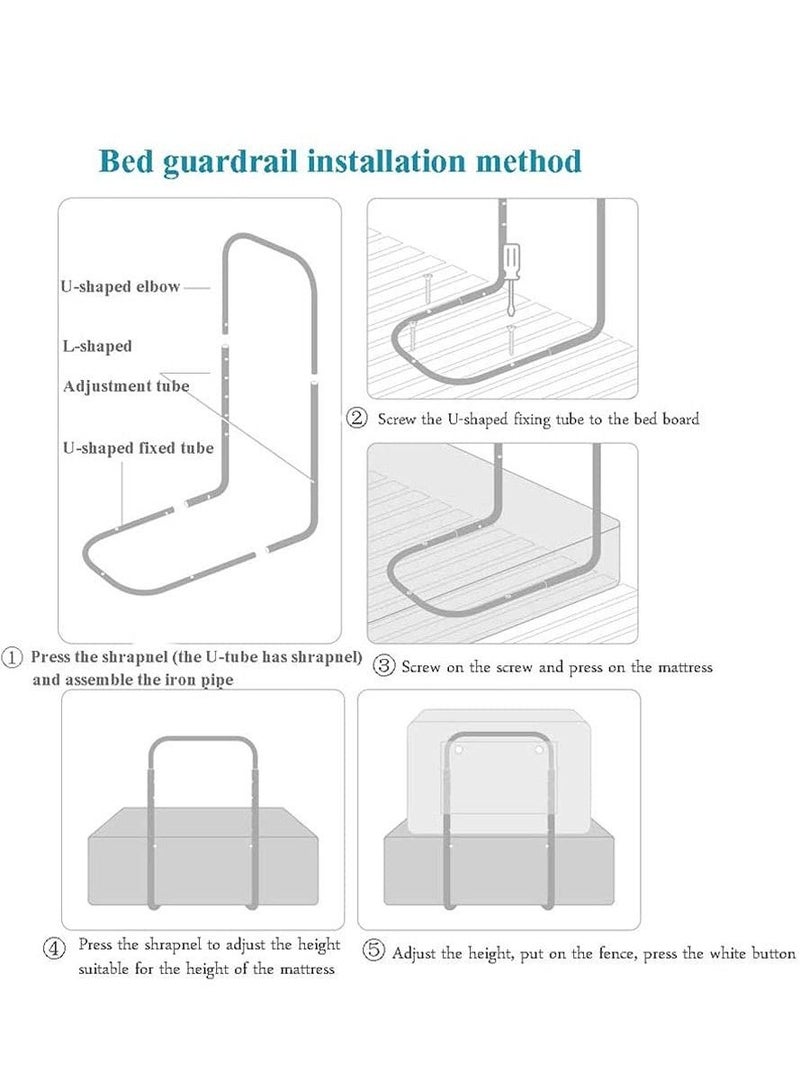 Bed guardrail installation method

U-shaped elbow

L-shaped

Adjustment tube

U-shaped fixed tube

① Press the shrapnel (the U-tube has shrapnel) and assemble the iron pipe

② Screw the U-shaped fixing tube to the bed board

③ Screw on the screw and press on the mattress

④ Press the shrapnel to adjust the height suitable for the height of the mattress

⑤ Adjust the height, put on the fence, press the white button