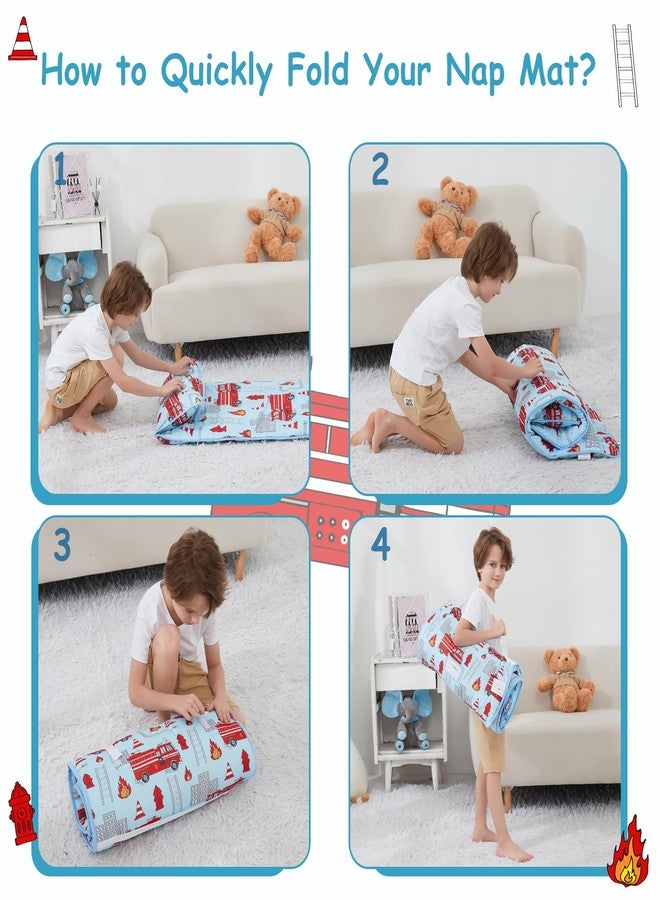 How to Quickly Fold Your Nap Mat?

1

2

3

4