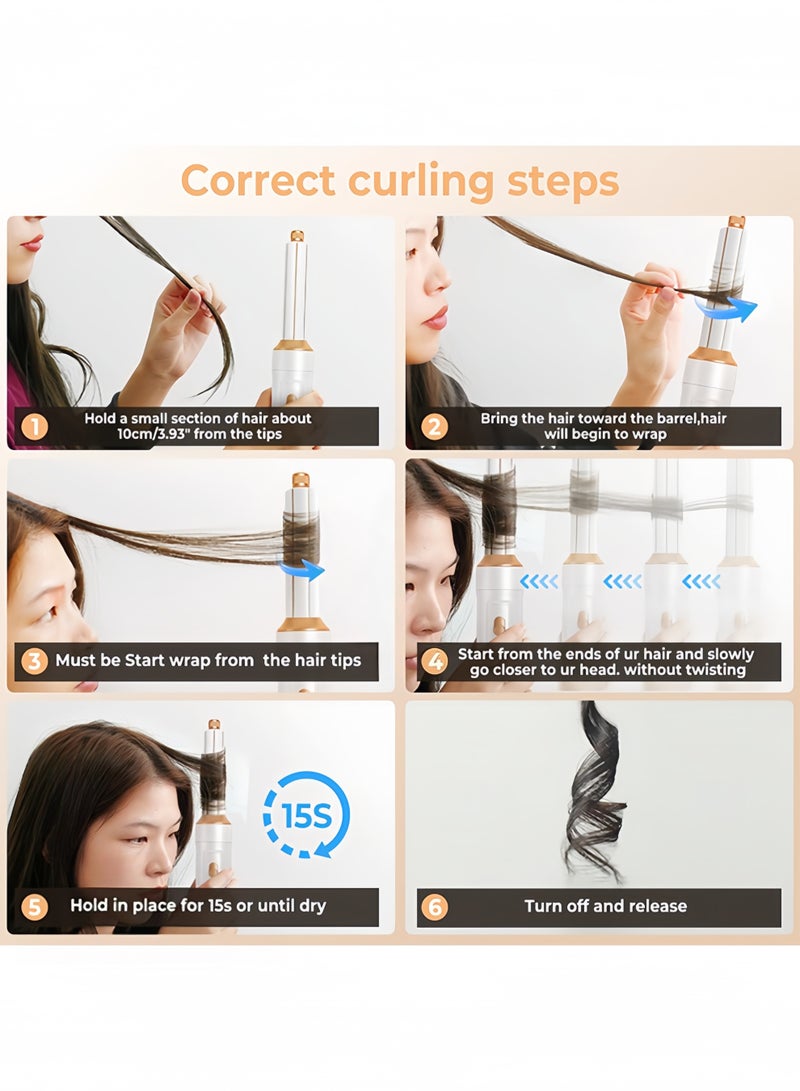 Correct curling steps

1 Hold a small section of hair about 10cm/3.93" from the tips

2 Bring the hair toward the barrel,hair will begin to wrap

3 Must be Start wrap from the hair tips

4 Start from the ends of ur hair and slowly go closer to ur head. without twisting

15S

5 Hold in place for 15s or until dry

6 Turn off and release