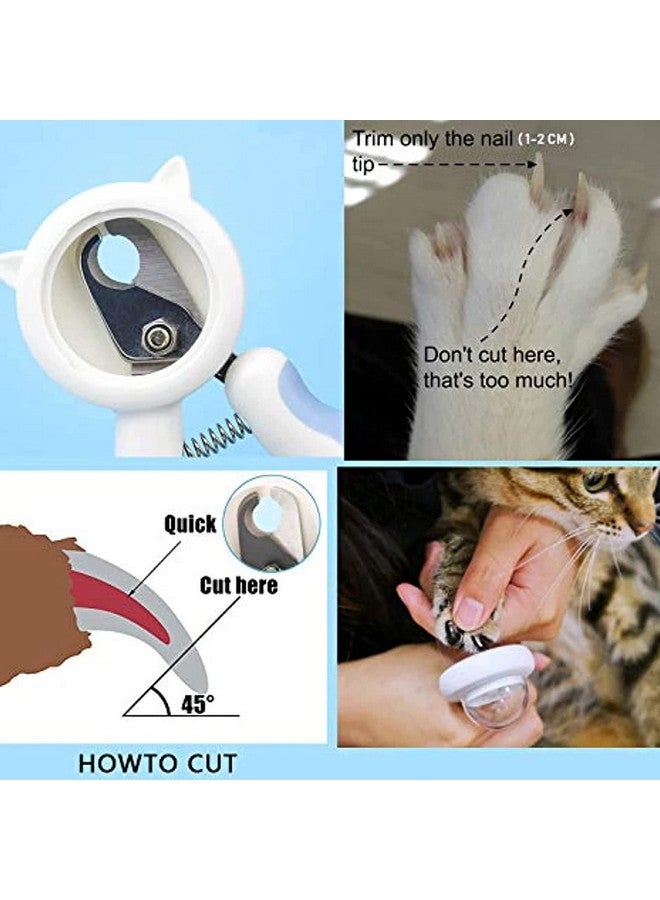 Trim only the nail (1-2 CM) tip

Don't cut here, that's too much!

Quick

Cut here

45°

HOWTO CUT