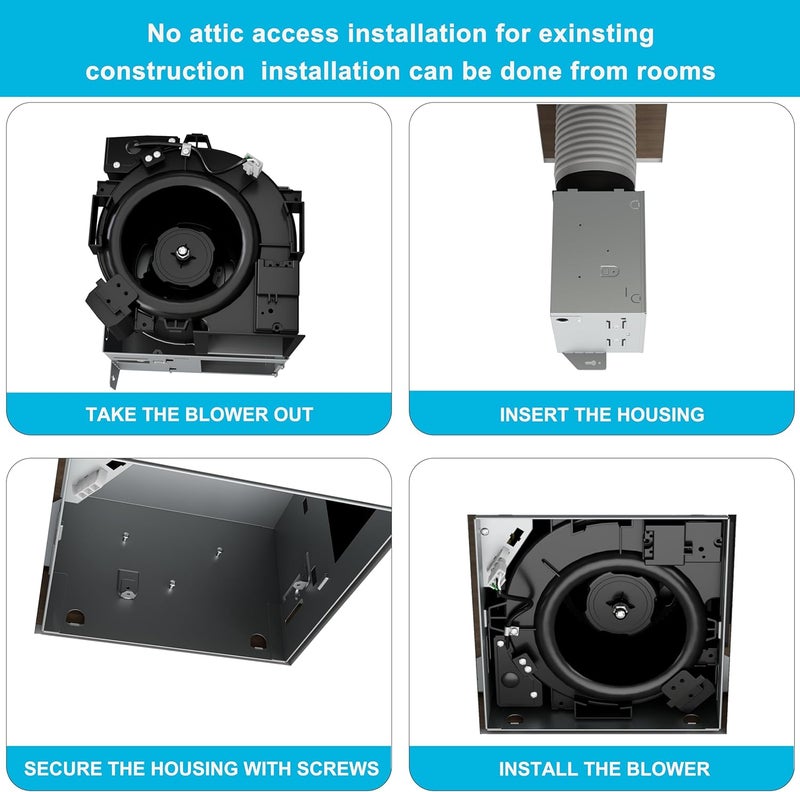 No attic access installation for exinsting construction installation can be done from rooms

TAKE THE BLOWER OUT

INSERT THE HOUSING

SECURE THE HOUSING WITH SCREWS

INSTALL THE BLOWER