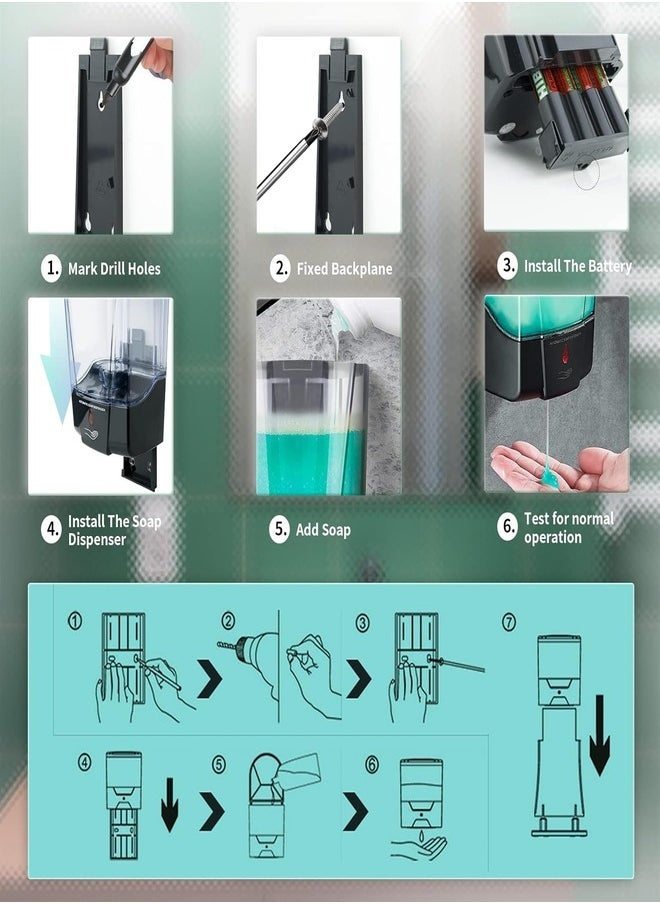 1. Mark Drill Holes

2. Fixed Backplane

3. Install The Battery

4. Install The Soap Dispenser

5. Add Soap

6. Test for normal operation

①

②

③

⑦

④

⑤

⑥