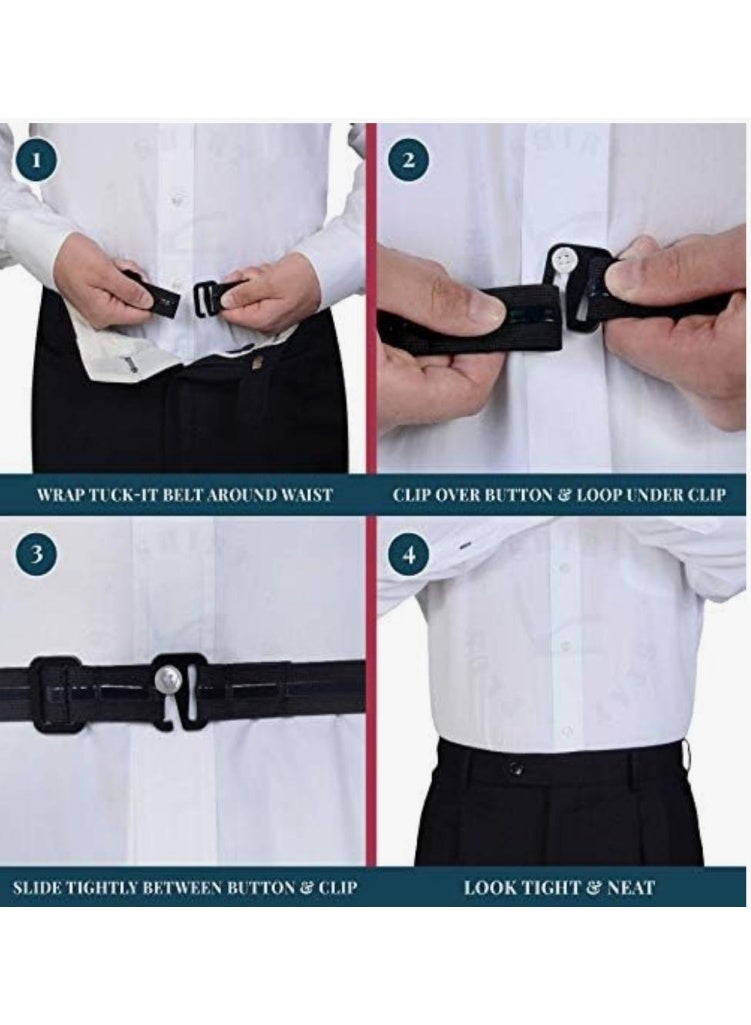 1

WRAP TUCK-IT BELT AROUND WAIST

2

CLIP OVER BUTTON & LOOP UNDER CLIP

3

SLIDE TIGHTLY BETWEEN BUTTON & CLIP

4

LOOK TIGHT & NEAT