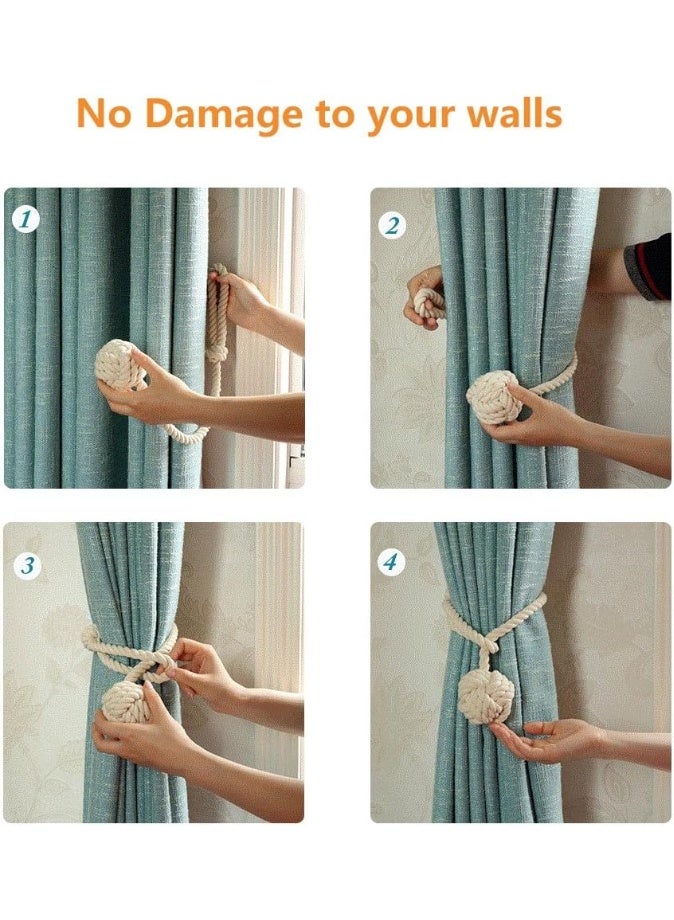 No Damage to your walls

1

2

3

4