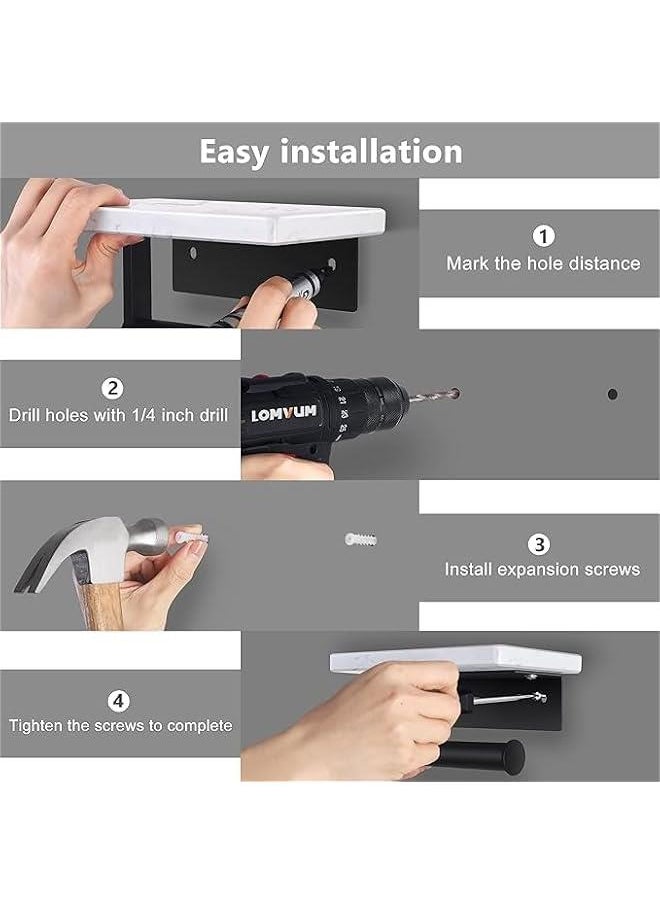 Easy installation

1
Mark the hole distance

2
Drill holes with 1/4 inch drill

LOMVUM

3
Install expansion screws

4
Tighten the screws to complete