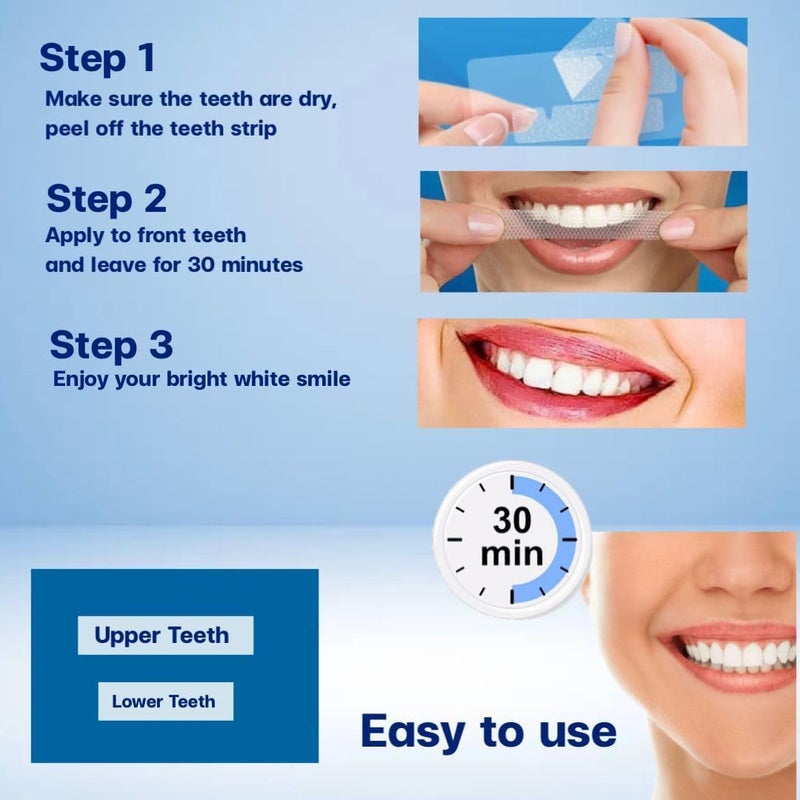 Step 1
Make sure the teeth are dry, peel off the teeth strip

Step 2
Apply to front teeth and leave for 30 minutes

Step 3
Enjoy your bright white smile

30 min

Upper Teeth

Lower Teeth

Easy to use