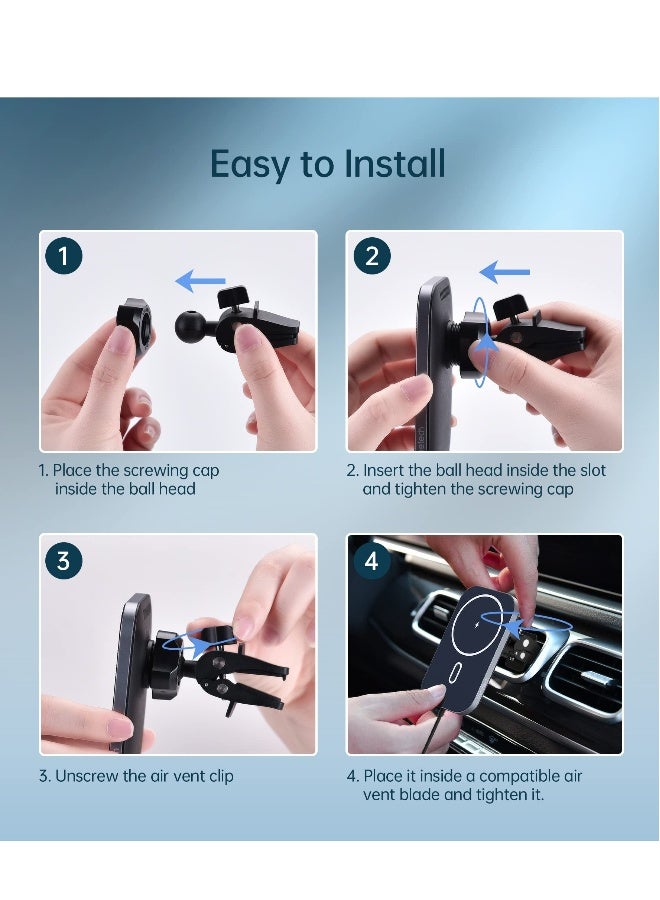 Easy to Install

1

1. Place the screwing cap inside the ball head

2

2. Insert the ball head inside the slot and tighten the screwing cap

3

3. Unscrew the air vent clip

4

4. Place it inside a compatible air vent blade and tighten it.