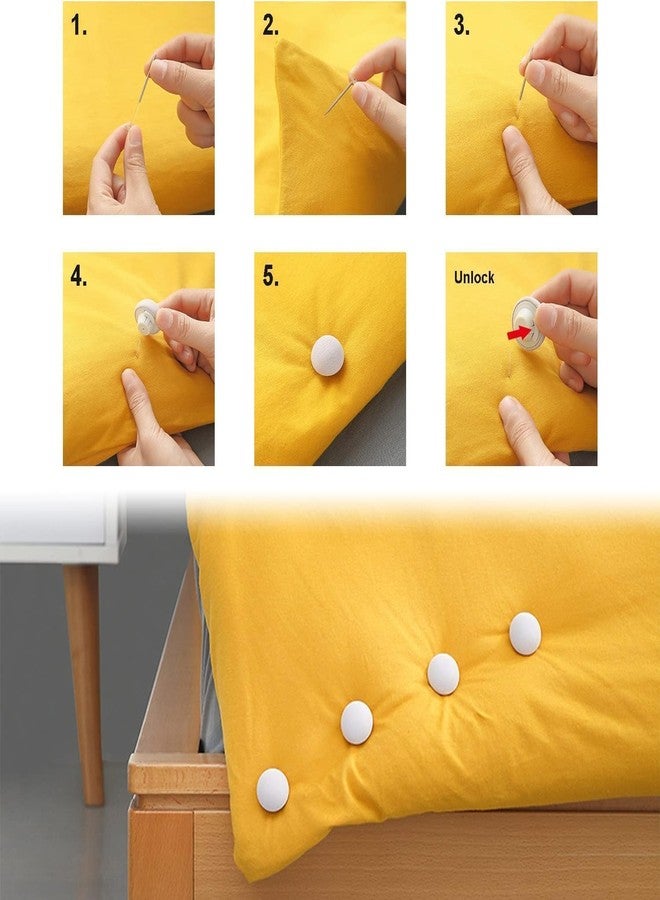 1.

2.

3.

4.

5.

Unlock