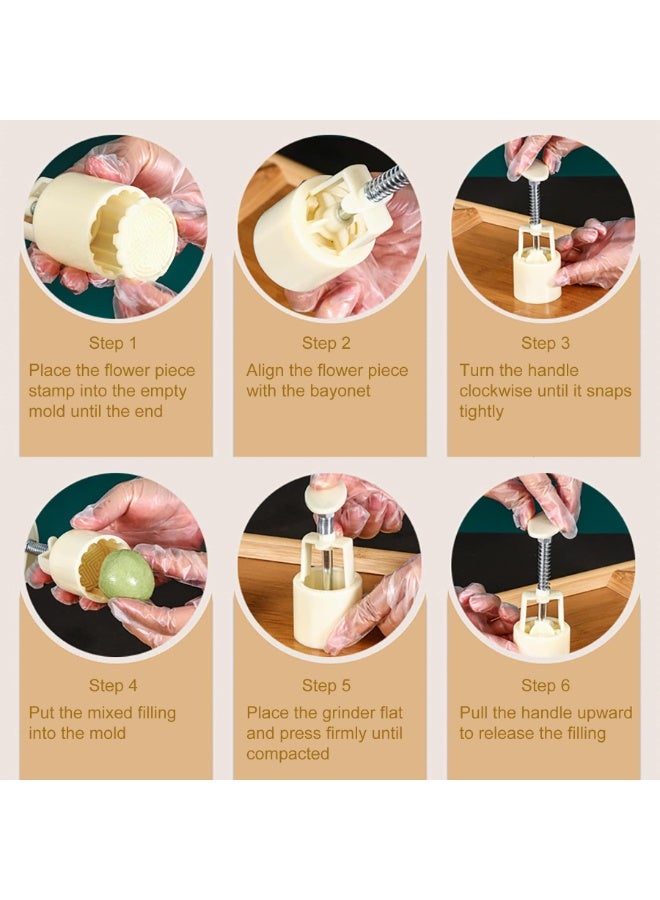 Step 1
Place the flower piece stamp into the empty mold until the end

Step 2
Align the flower piece with the bayonet

Step 3
Turn the handle clockwise until it snaps tightly

Step 4
Put the mixed filling into the mold

Step 5
Place the grinder flat and press firmly until compacted

Step 6
Pull the handle upward to release the filling