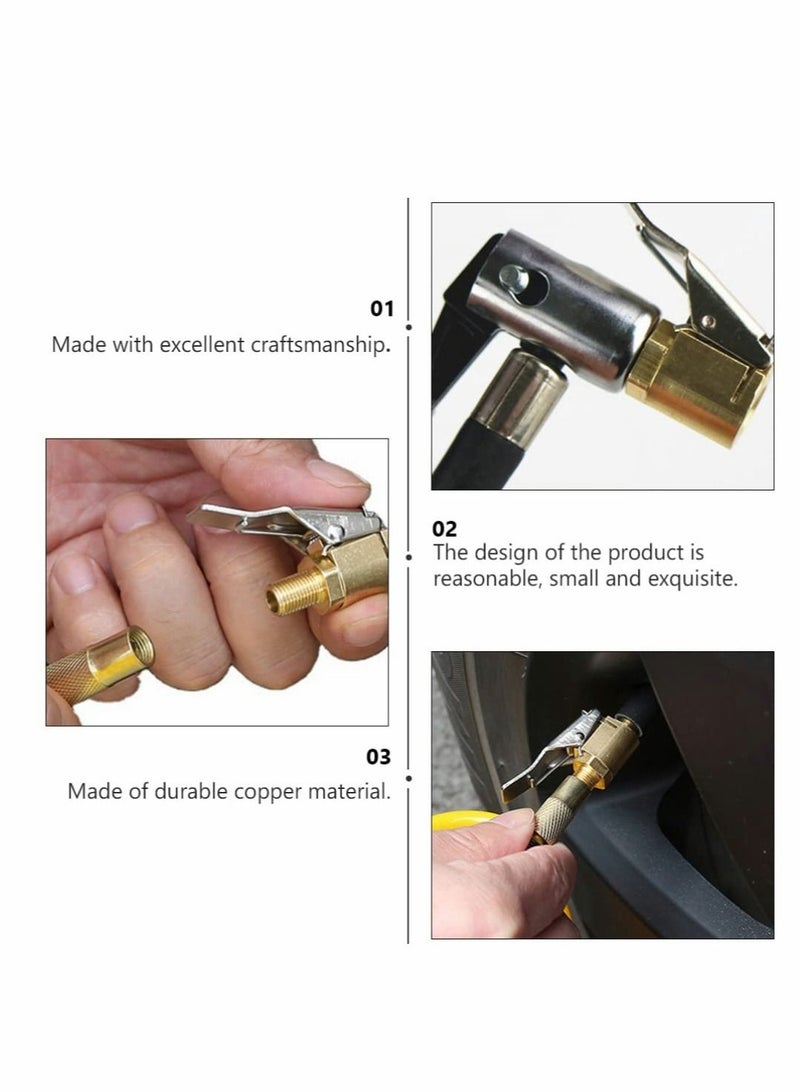 01
Made with excellent craftsmanship.

02
The design of the product is reasonable, small and exquisite.

03
Made of durable copper material.