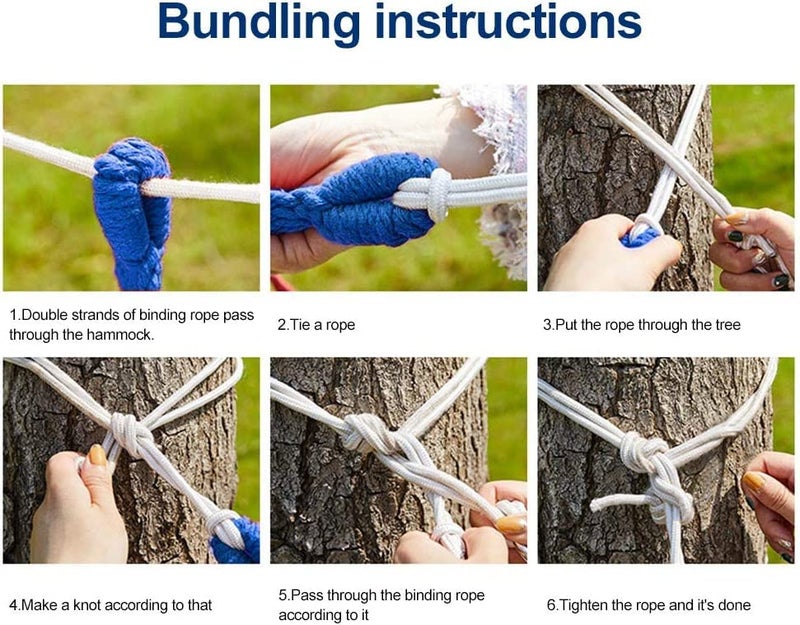 Bundling instructions

1.Double strands of binding rope pass through the hammock.

2.Tie a rope

3.Put the rope through the tree

4.Make a knot according to that

5.Pass through the binding rope according to it

6.Tighten the rope and it's done