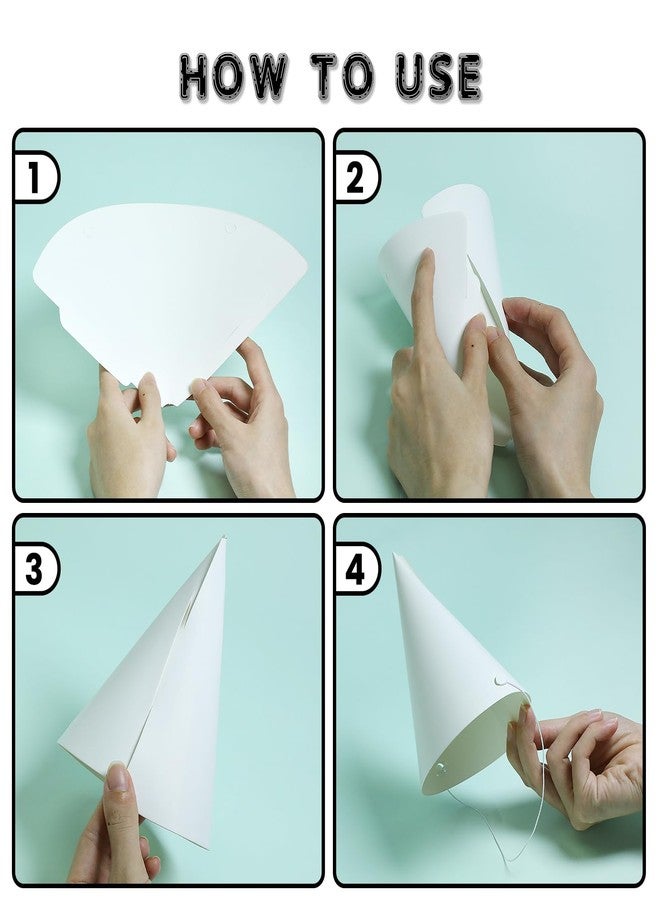 HOW TO USE

1

2

3

4