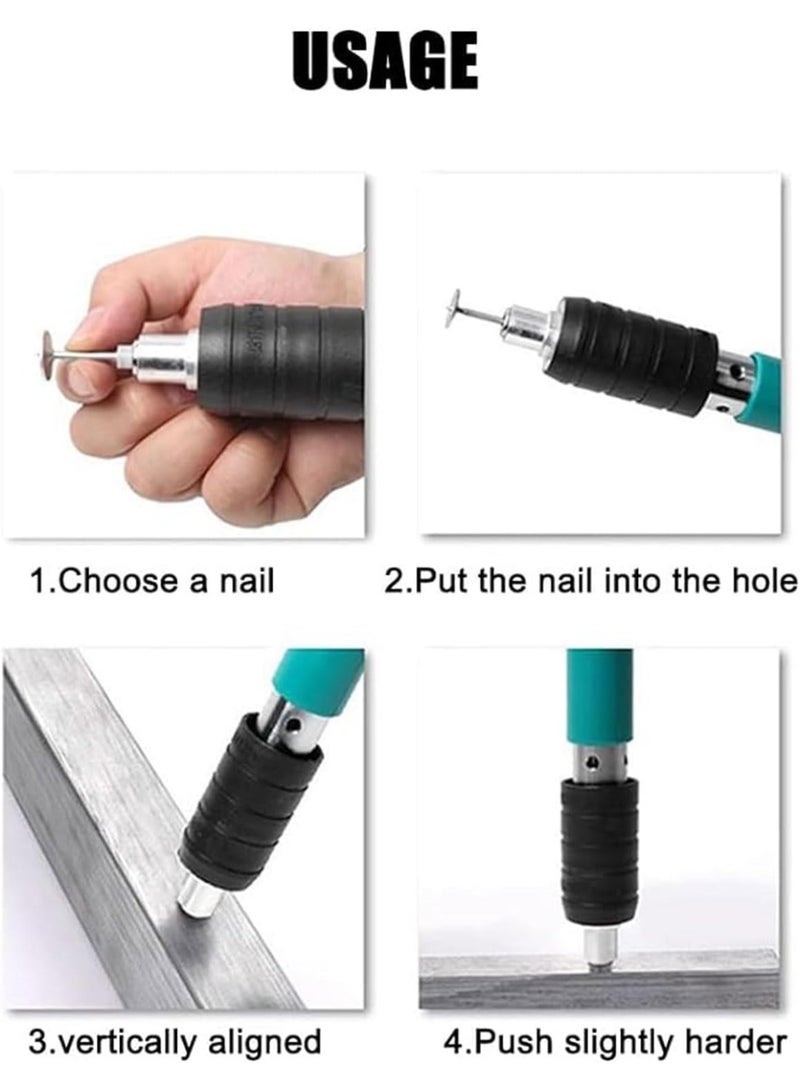 USAGE

1.Choose a nail

2.Put the nail into the hole

3.vertically aligned

4.Push slightly harder