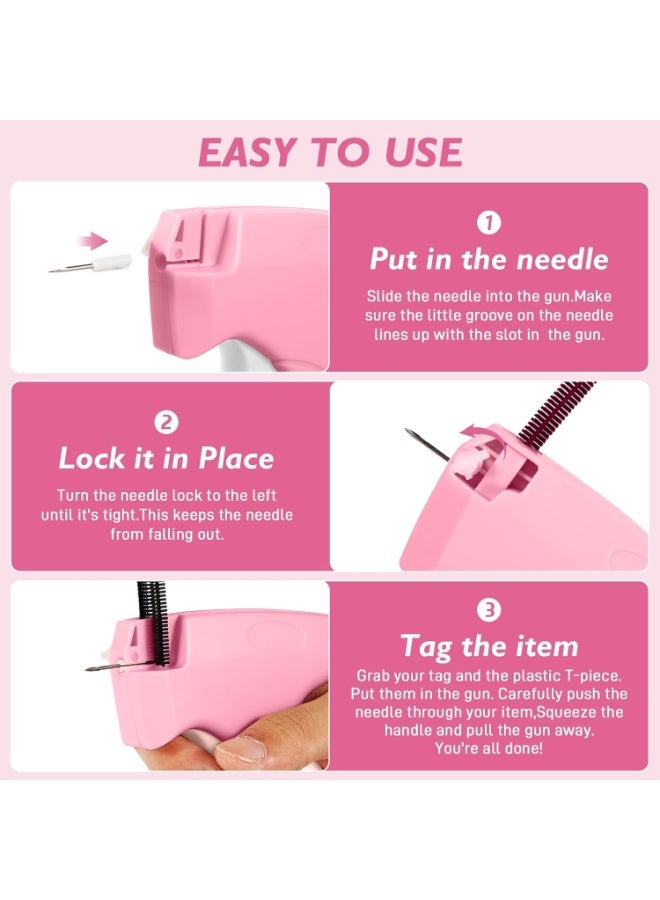 EASY TO USE

1
Put in the needle
Slide the needle into the gun.Make sure the little groove on the needle lines up with the slot in the gun.

2
Lock it in Place
Turn the needle lock to the left until it's tight.This keeps the needle from falling out.

3
Tag the item
Grab your tag and the plastic T-piece. Put them in the gun. Carefully push the needle through your item,Squeeze the handle and pull the gun away. You're all done!