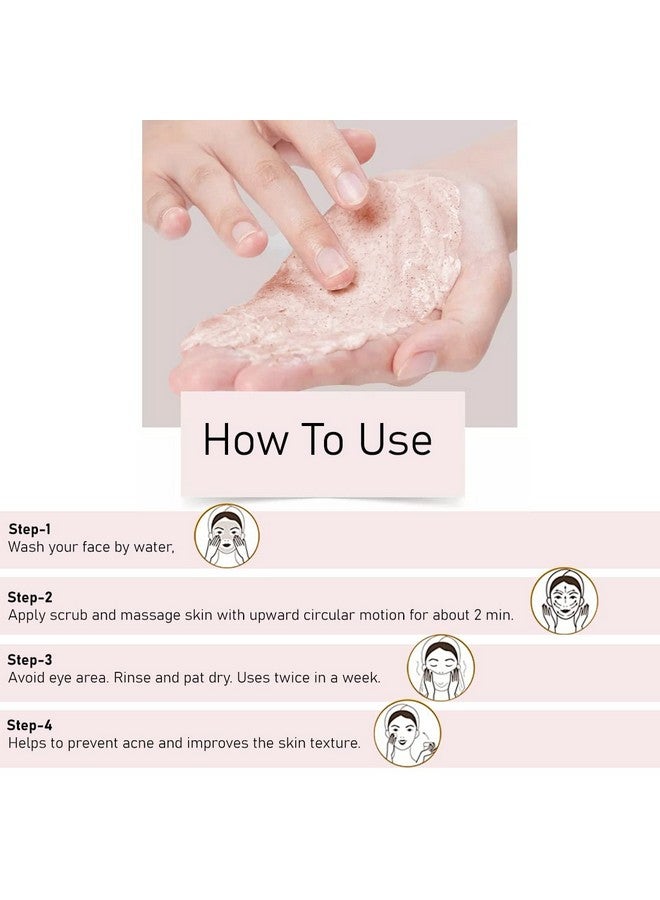 How To Use

Step-1
Wash your face by water,

Step-2
Apply scrub and massage skin with upward circular motion for about 2 min.

Step-3
Avoid eye area. Rinse and pat dry. Uses twice in a week.

Step-4
Helps to prevent acne and improves the skin texture.