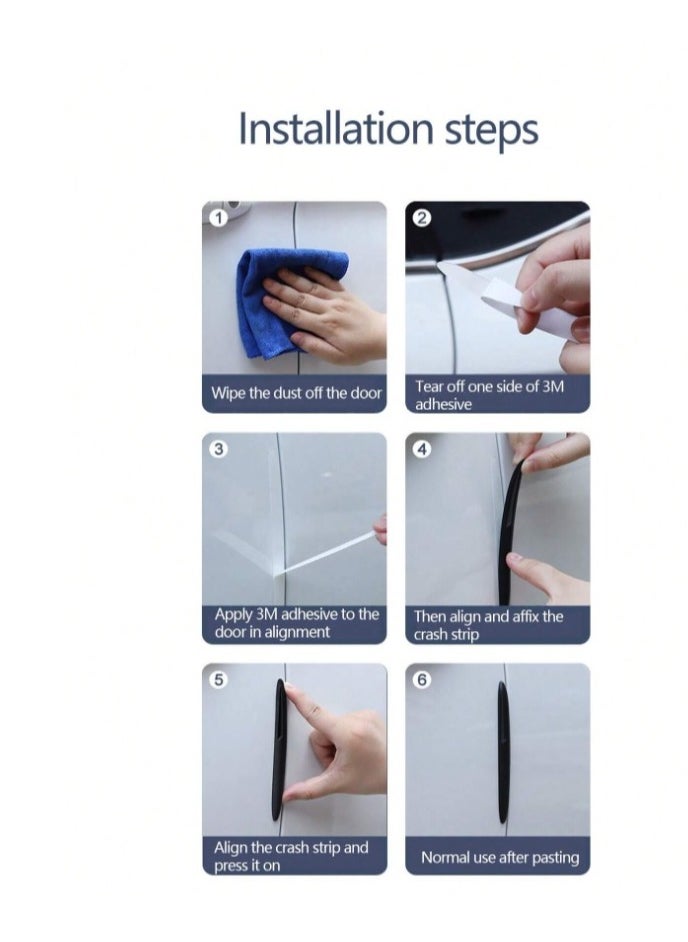 Installation steps

1
Wipe the dust off the door

2
Tear off one side of 3M adhesive

3
Apply 3M adhesive to the door in alignment

4
Then align and affix the crash strip

5
Align the crash strip and press it on

6
Normal use after pasting