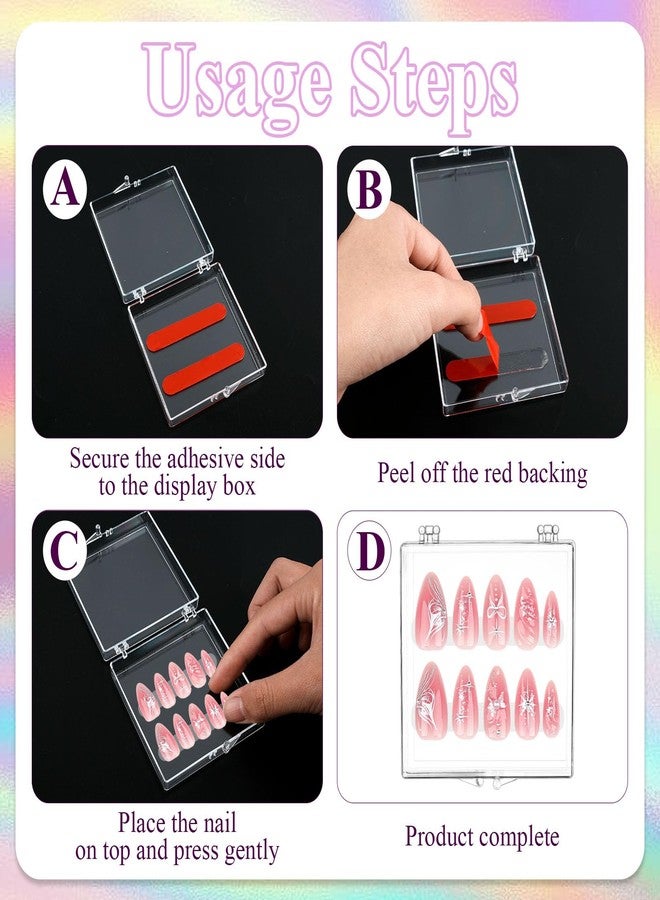 Usage Steps

A

Secure the adhesive side to the display box

B

Peel off the red backing

C

Place the nail on top and press gently

D

Product complete