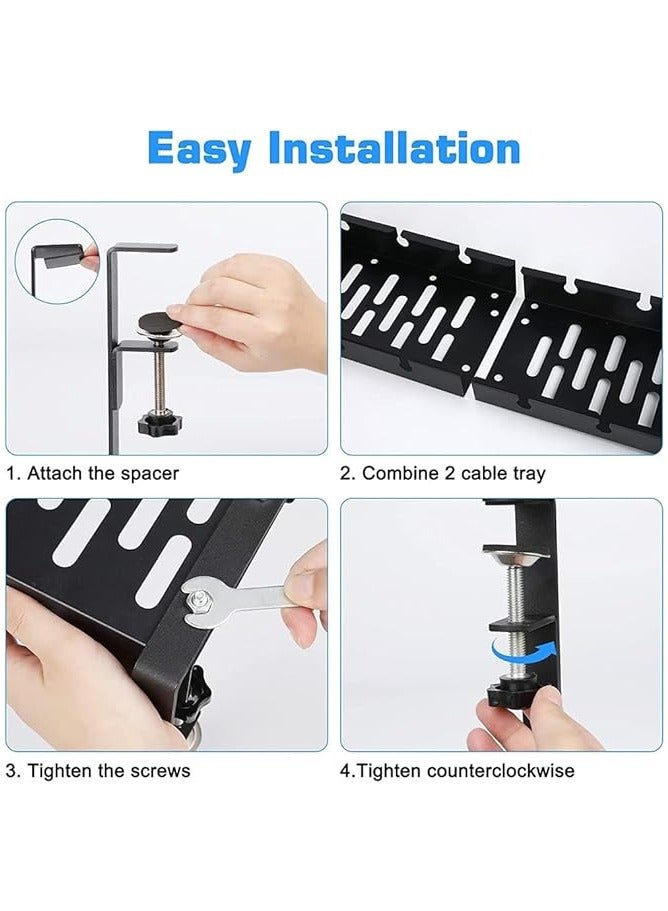 Easy Installation

1. Attach the spacer

2. Combine 2 cable tray

3. Tighten the screws

4.Tighten counterclockwise