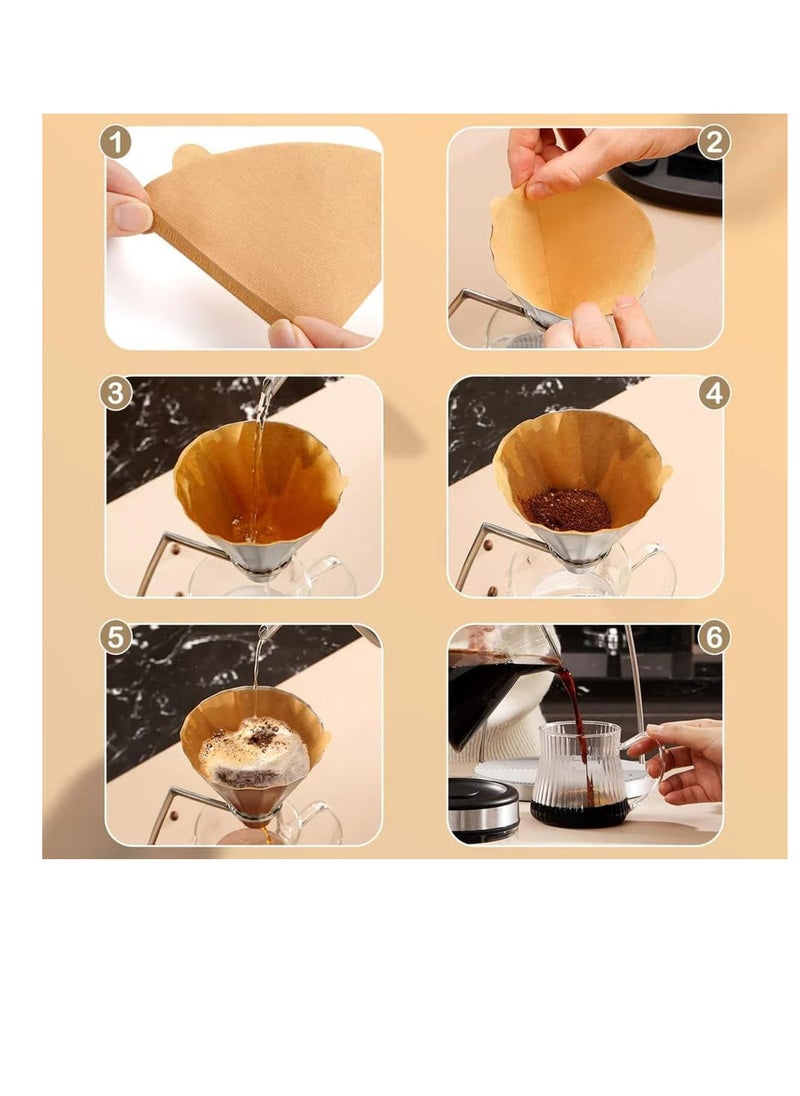 1
2
3
4
5
6