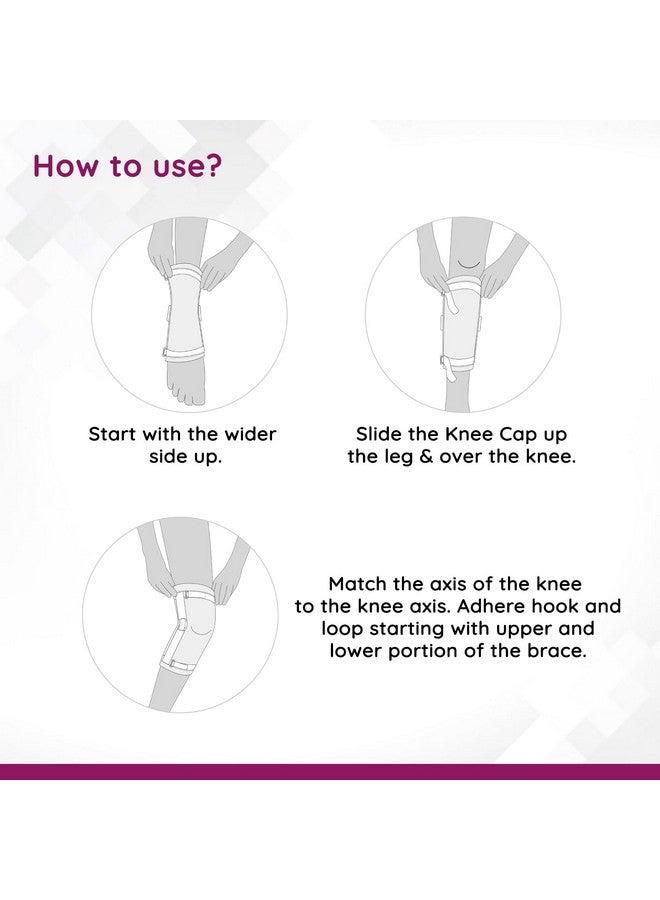 How to use?

Start with the wider side up.

Slide the Knee Cap up the leg & over the knee.

Match the axis of the knee to the knee axis. Adhere hook and loop starting with upper and lower portion of the brace.