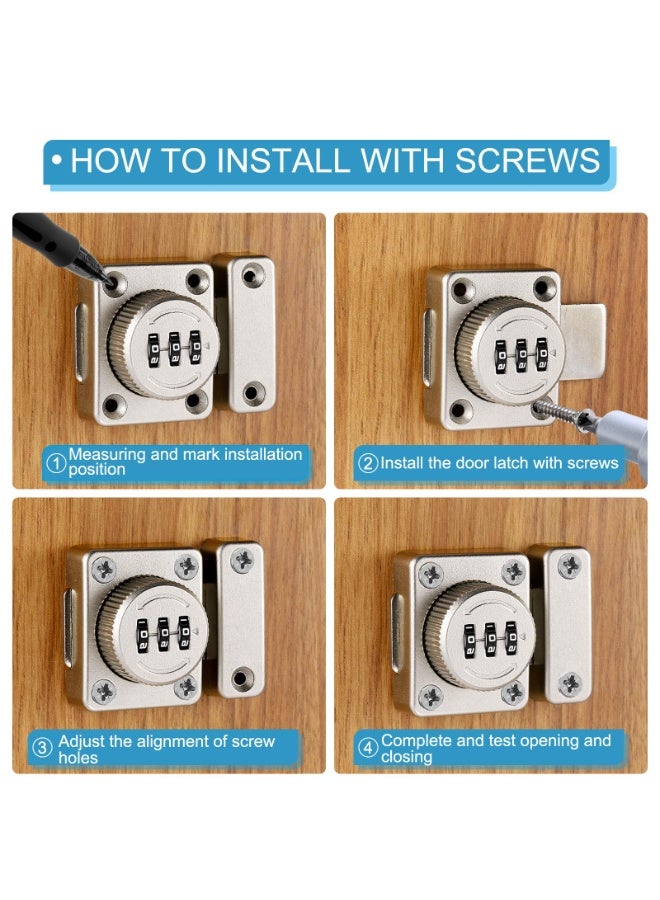 • HOW TO INSTALL WITH SCREWS

① Measuring and mark installation position

② Install the door latch with screws

③ Adjust the alignment of screw holes

④ Complete and test opening and closing