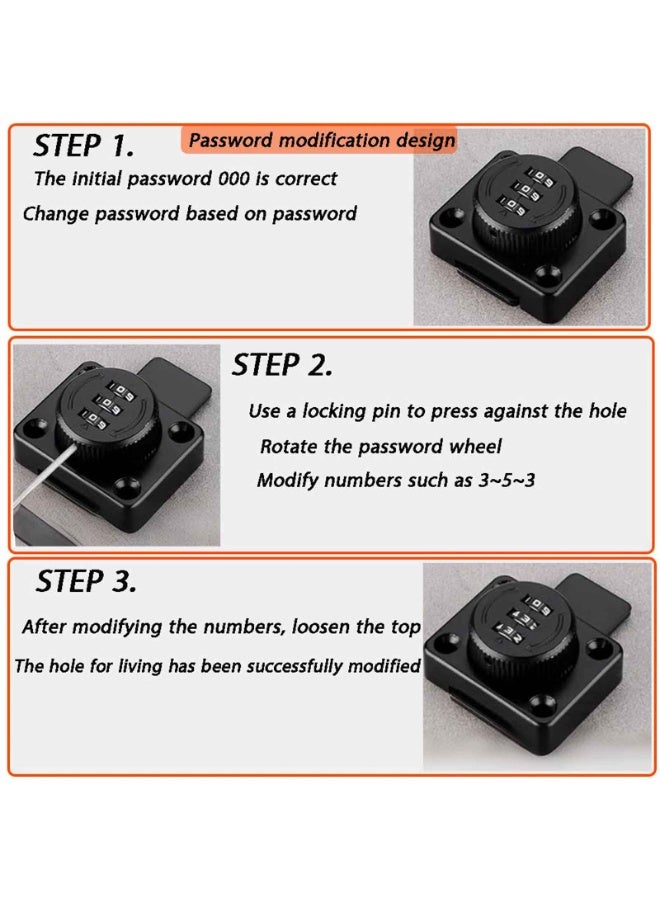 STEP 1.

Password modification design

The initial password 000 is correct

Change password based on password

STEP 2.

Use a locking pin to press against the hole

Rotate the password wheel

Modify numbers such as 3~5~3

STEP 3.

After modifying the numbers, loosen the top

The hole for living has been successfully modified