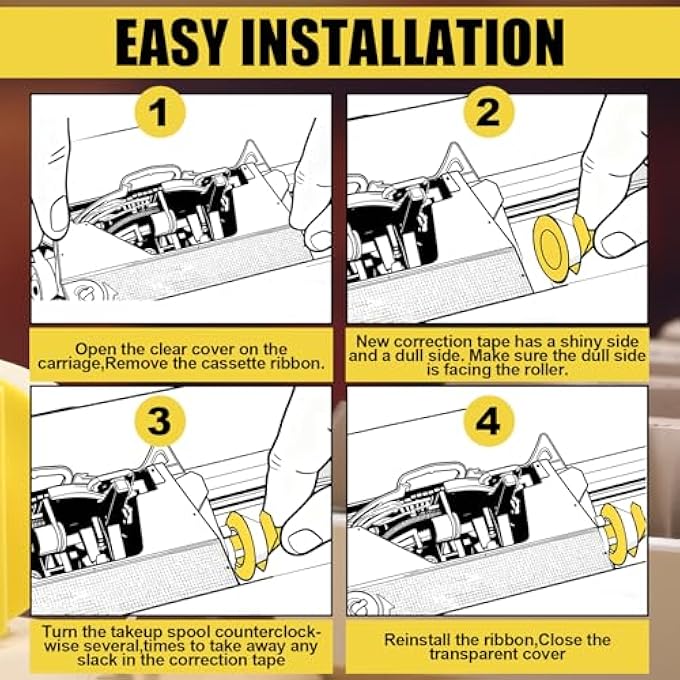 EASY INSTALLATION

1

Open the clear cover on the carriage,Remove the cassette ribbon.

2

New correction tape has a shiny side and a dull side. Make sure the dull side is facing the roller.

3

Turn the takeup spool counterclockwise several,times to take away any slack in the correction tape

4

Reinstall the ribbon,Close the transparent cover