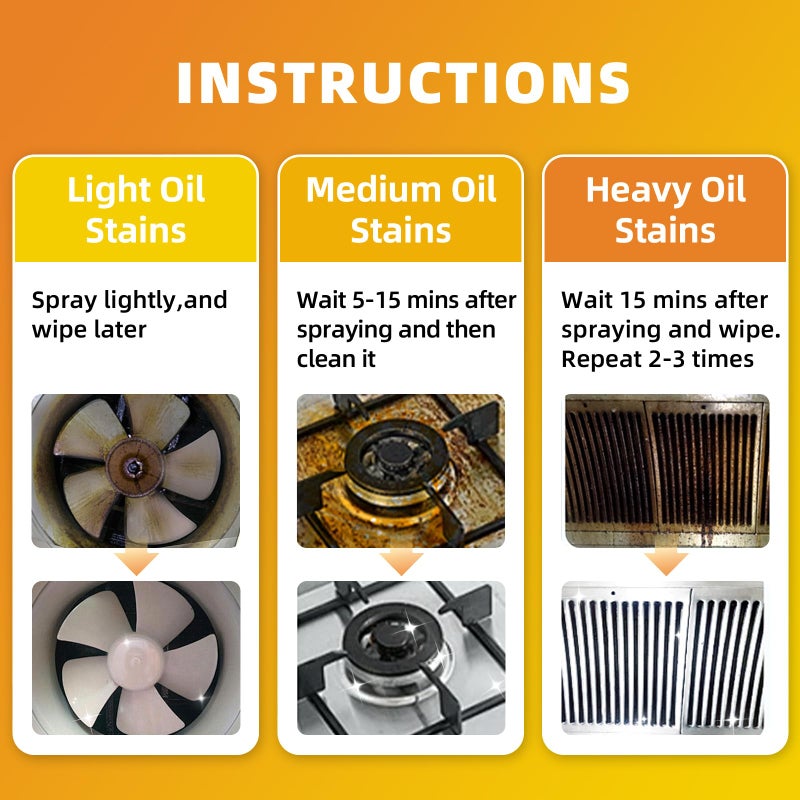 INSTRUCTIONS

Light Oil Stains

Spray lightly,and wipe later

Medium Oil Stains

Wait 5-15 mins after spraying and then clean it

Heavy Oil Stains

Wait 15 mins after spraying and wipe. Repeat 2-3 times