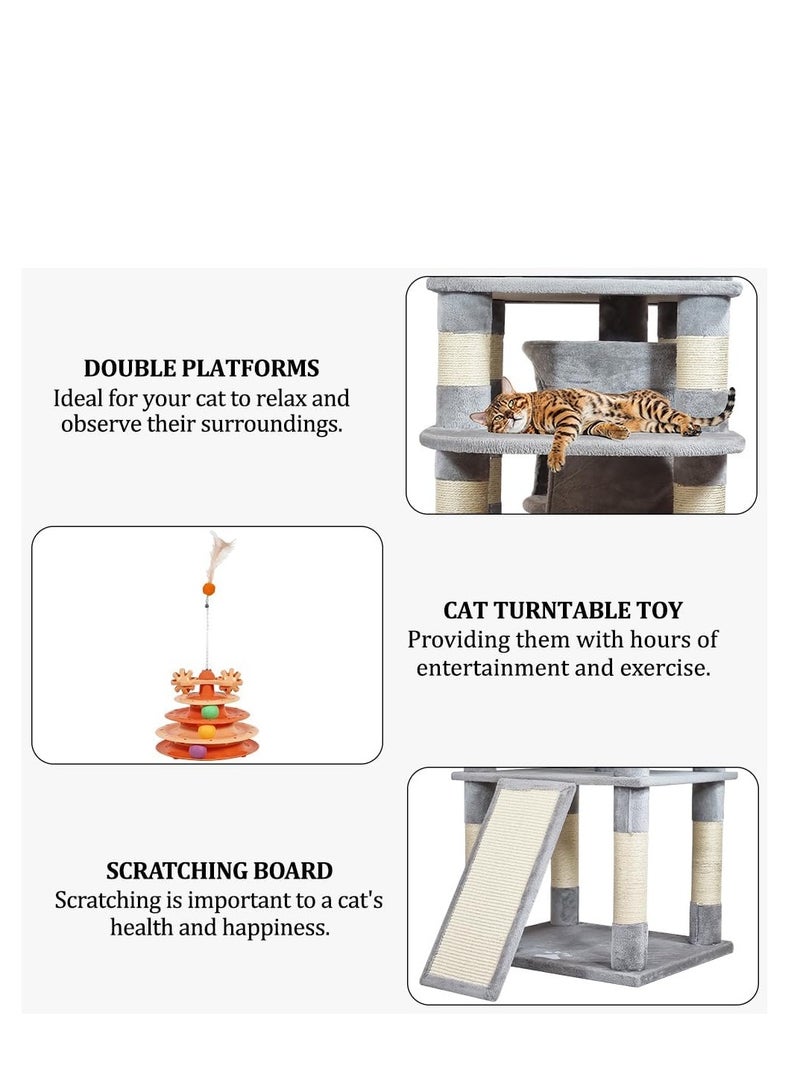 DOUBLE PLATFORMS
Ideal for your cat to relax and observe their surroundings.

CAT TURNTABLE TOY
Providing them with hours of entertainment and exercise.

SCRATCHING BOARD
Scratching is important to a cat's health and happiness.