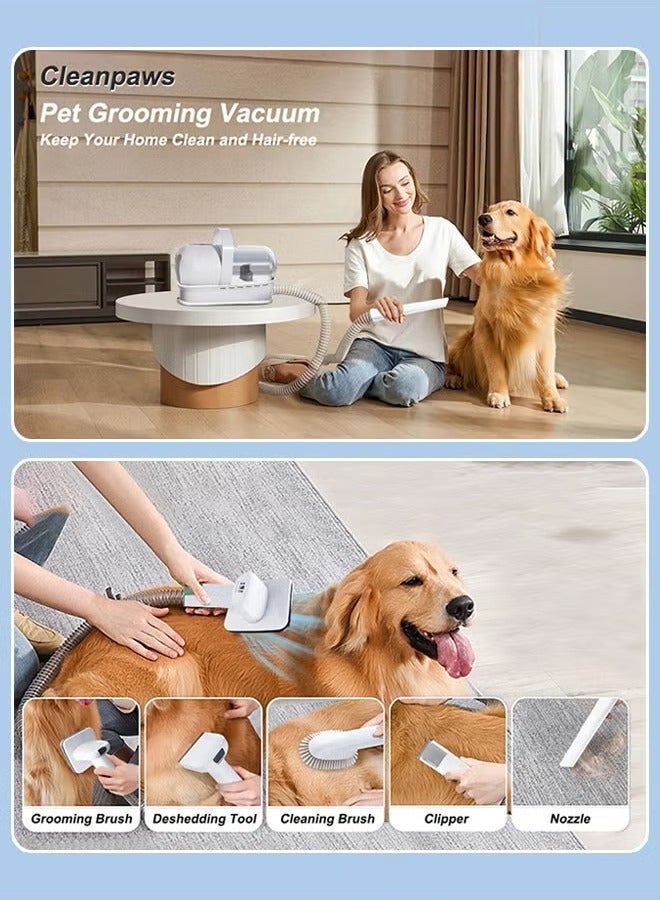 Cleanpaws
Pet Grooming Vacuum
Keep Your Home Clean and Hair-free

Grooming Brush
Deshedding Tool
Cleaning Brush
Clipper
Nozzle