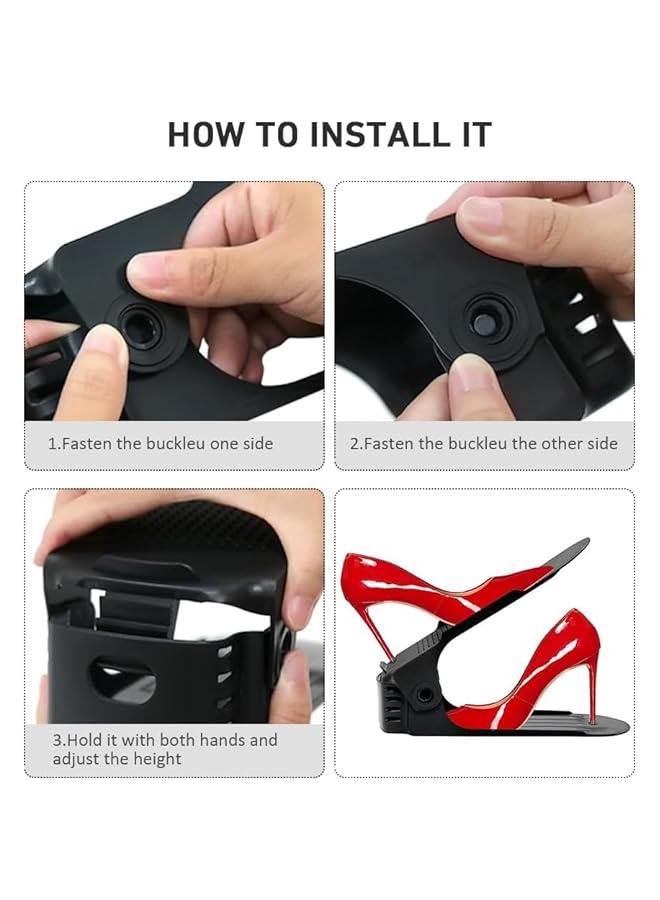 HOW TO INSTALL IT

1.Fasten the buckleu one side

2.Fasten the buckleu the other side

3.Hold it with both hands and adjust the height