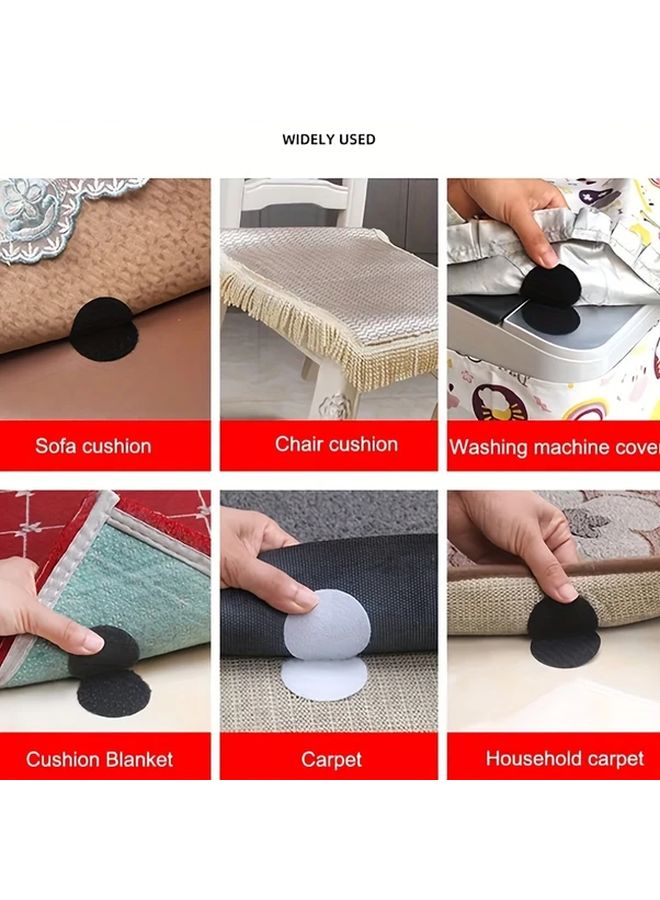 WIDELY USED

Sofa cushion

Chair cushion

Washing machine cove

Cushion Blanket

Carpet

Household carpet