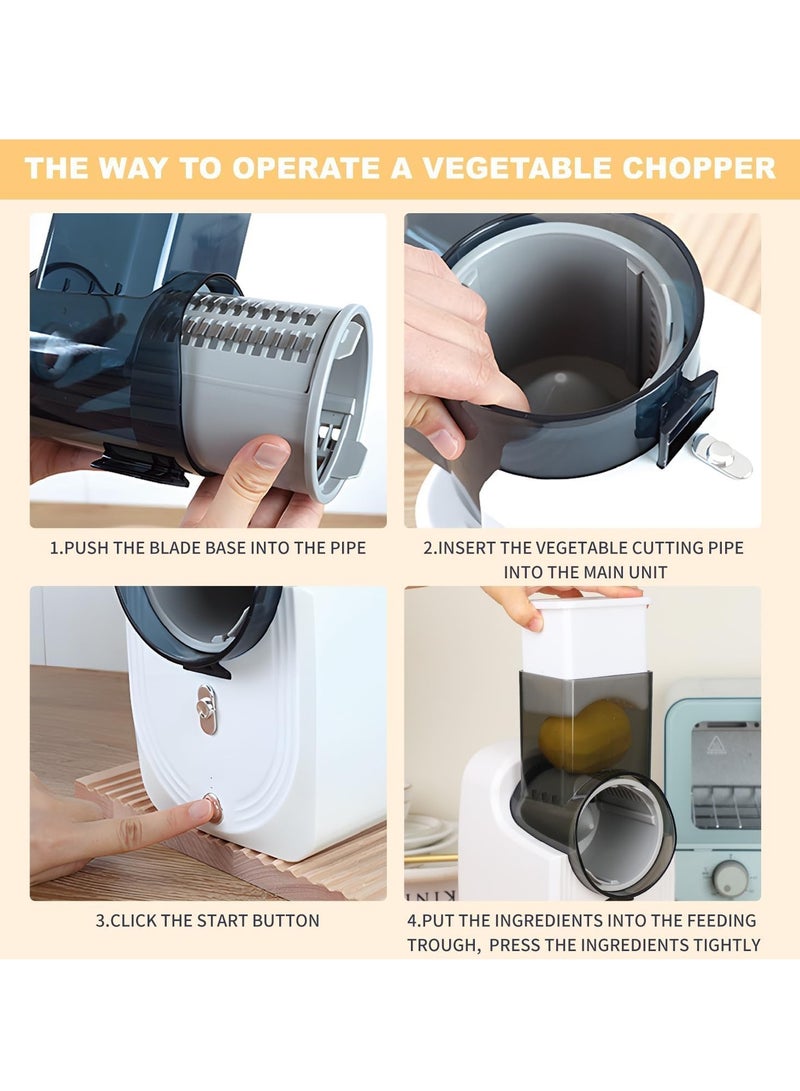 THE WAY TO OPERATE A VEGETABLE CHOPPER

1.PUSH THE BLADE BASE INTO THE PIPE

2.INSERT THE VEGETABLE CUTTING PIPE INTO THE MAIN UNIT

3.CLICK THE START BUTTON

4.PUT THE INGREDIENTS INTO THE FEEDING TROUGH, PRESS THE INGREDIENTS TIGHTLY