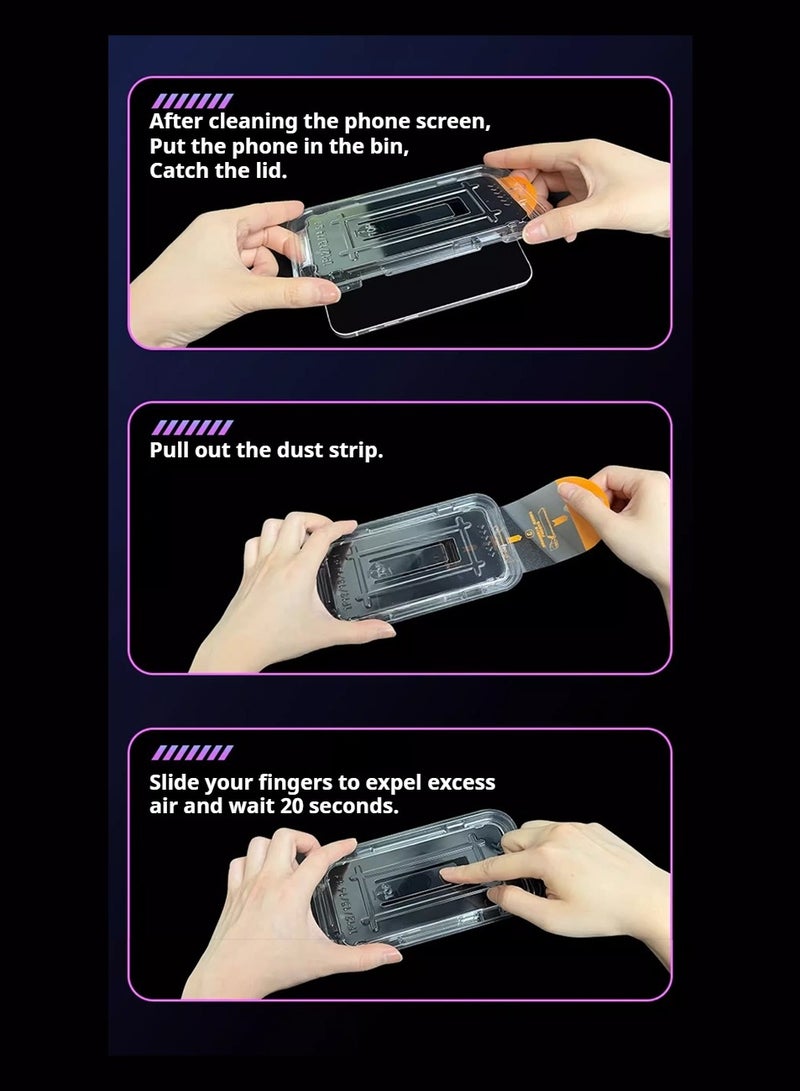 After cleaning the phone screen,
Put the phone in the bin,
Catch the lid.

Pull out the dust strip.

Slide your fingers to expel excess air and wait 20 seconds.