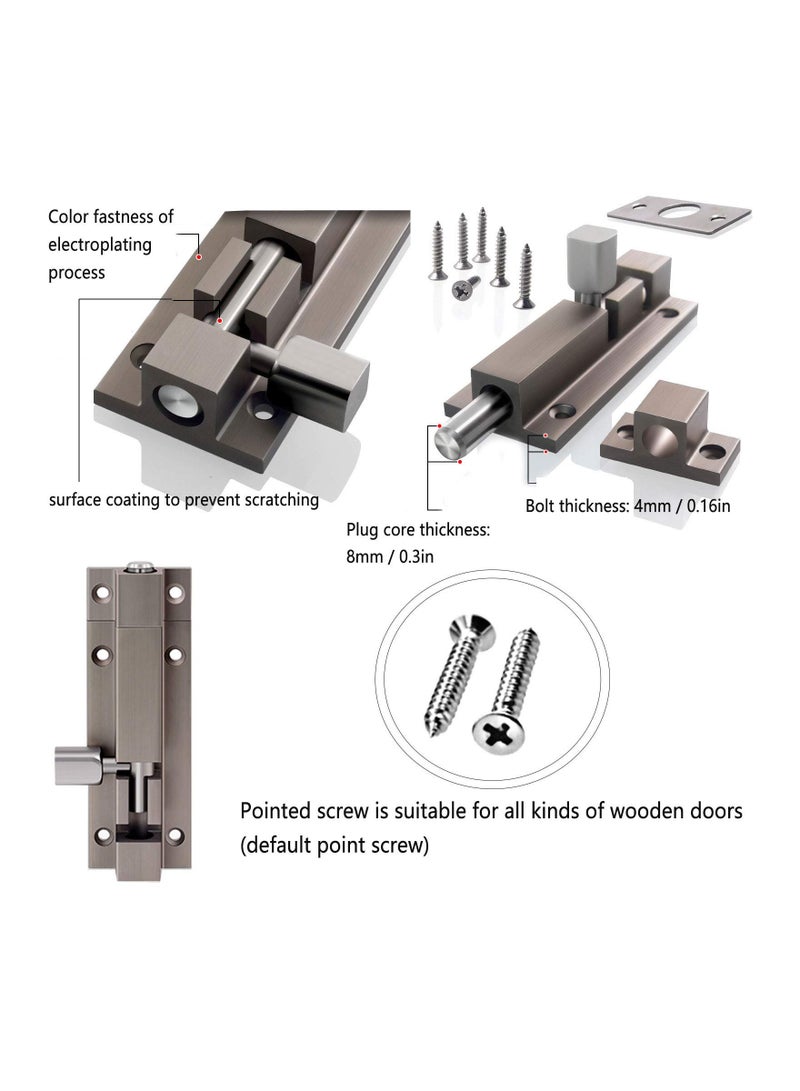 Color fastness of electroplating process

surface coating to prevent scratching

Plug core thickness: 8mm / 0.3in

Bolt thickness: 4mm / 0.16in

Pointed screw is suitable for all kinds of wooden doors (default point screw)