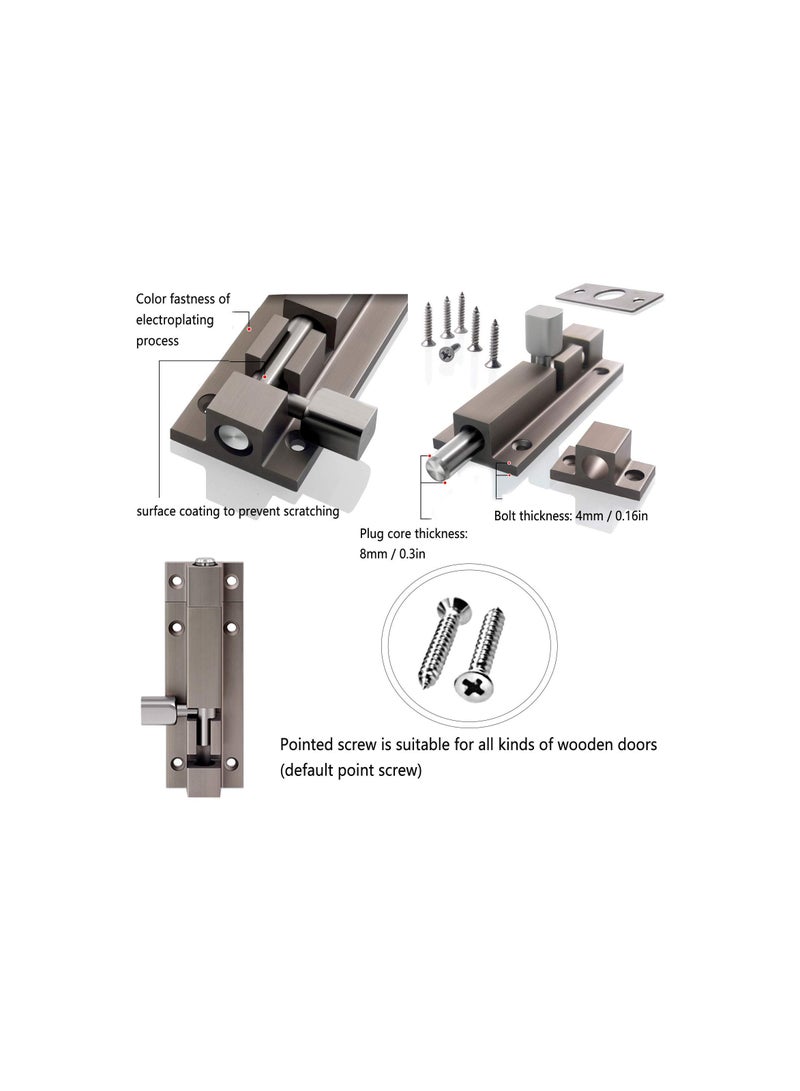 Color fastness of electroplating process

surface coating to prevent scratching

Plug core thickness: 8mm / 0.3in

Bolt thickness: 4mm / 0.16in

Pointed screw is suitable for all kinds of wooden doors (default point screw)