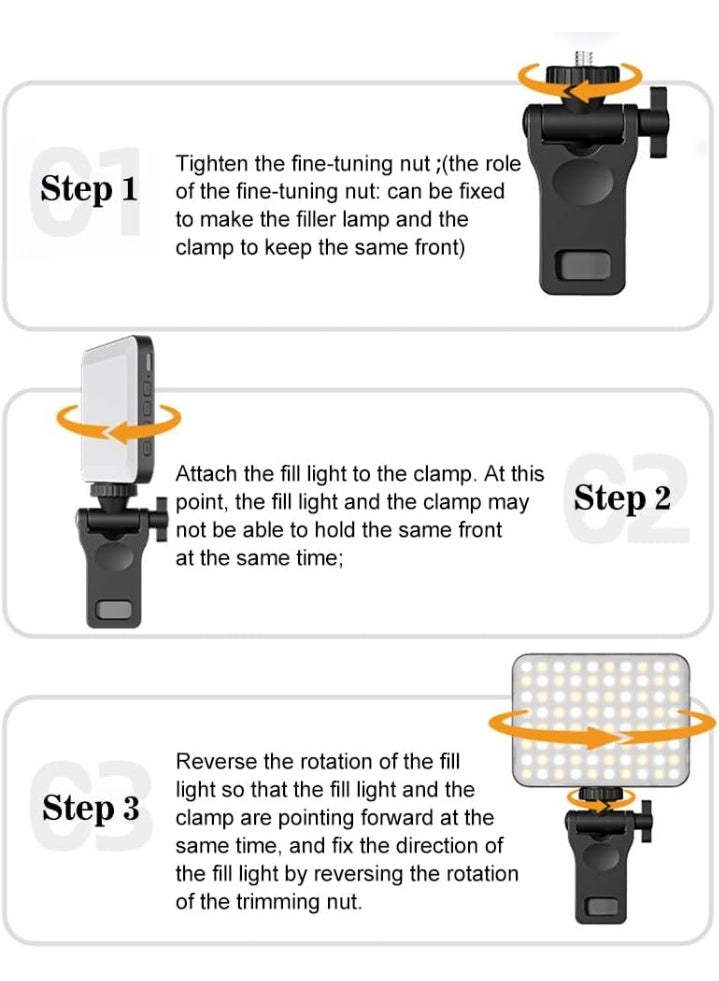 01

Step 1

Tighten the fine-tuning nut ;(the role of the fine-tuning nut: can be fixed to make the filler lamp and the clamp to keep the same front)

Attach the fill light to the clamp. At this point, the fill light and the clamp may not be able to hold the same front at the same time;

02

Step 2

03

Step 3

Reverse the rotation of the fill light so that the fill light and the clamp are pointing forward at the same time, and fix the direction of the fill light by reversing the rotation of the trimming nut.