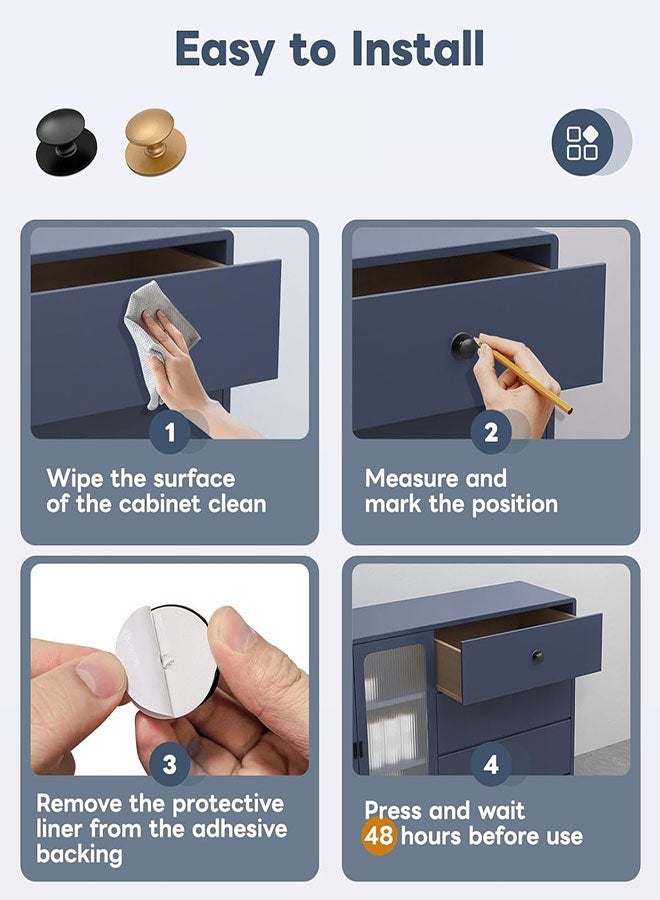 Easy to Install

1

Wipe the surface of the cabinet clean

2

Measure and mark the position

3

Remove the protective liner from the adhesive backing

4

Press and wait 48 hours before use