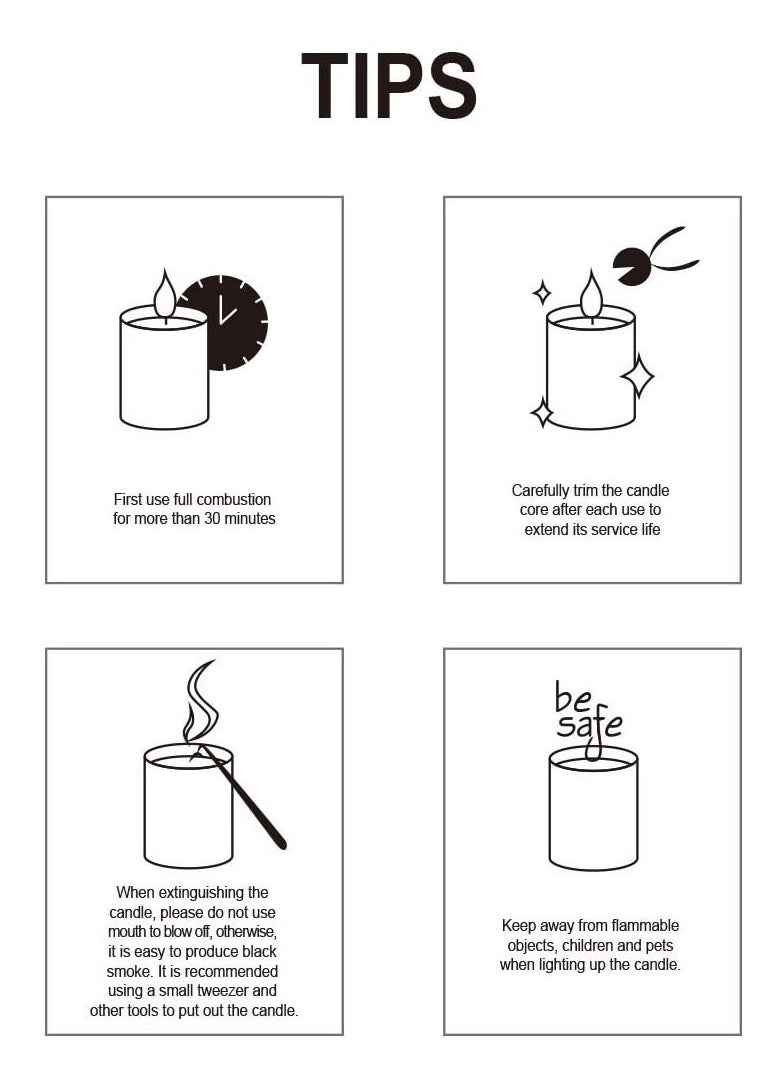 TIPS

First use full combustion for more than 30 minutes

Carefully trim the candle core after each use to extend its service life

When extinguishing the candle, please do not use mouth to blow off, otherwise, it is easy to produce black smoke. It is recommended using a small tweezer and other tools to put out the candle.

be safe

Keep away from flammable objects, children and pets when lighting up the candle.