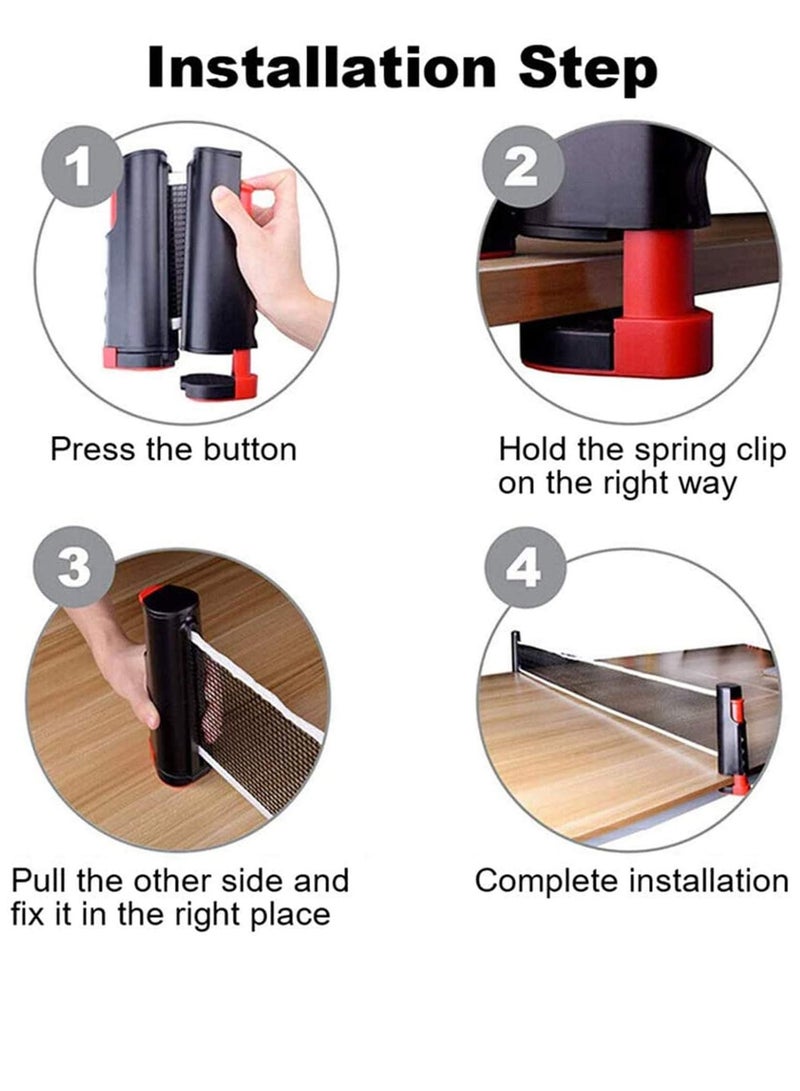 Installation Step

1

Press the button

2

Hold the spring clip on the right way

3

Pull the other side and fix it in the right place

4

Complete installation